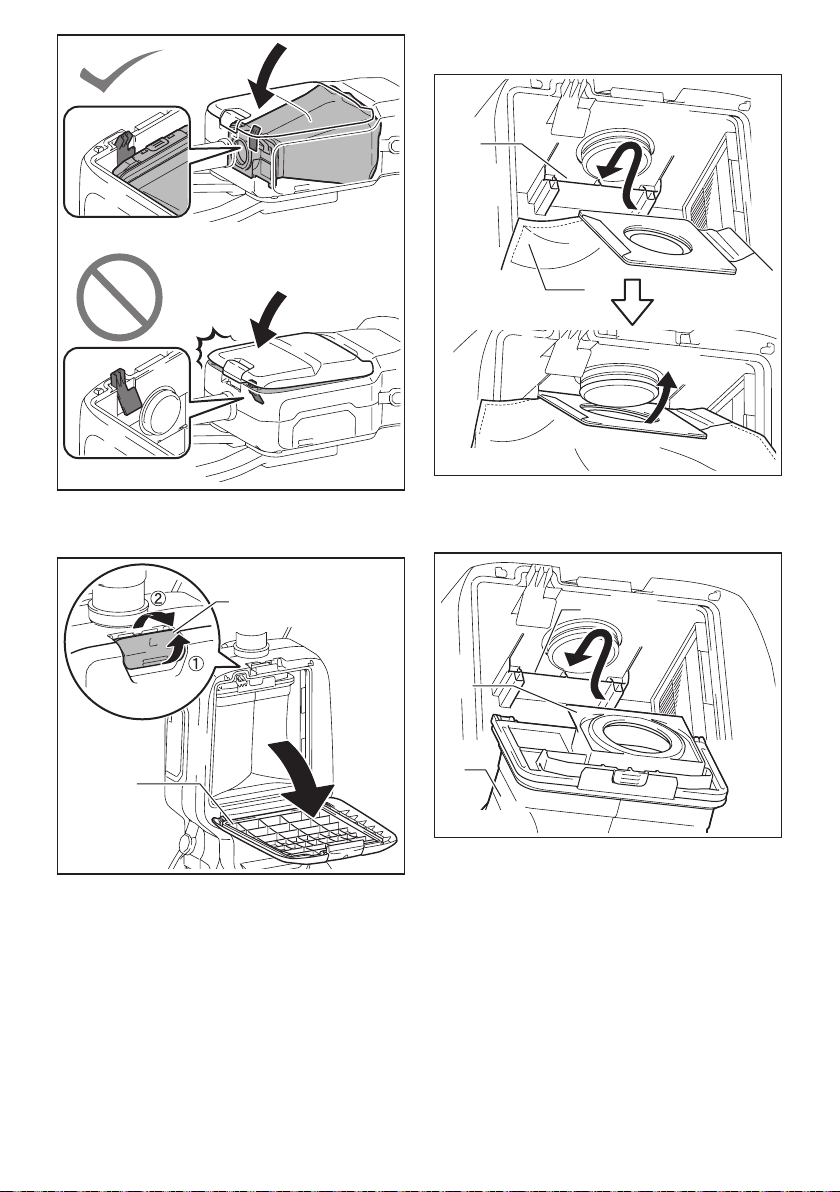 ②

①