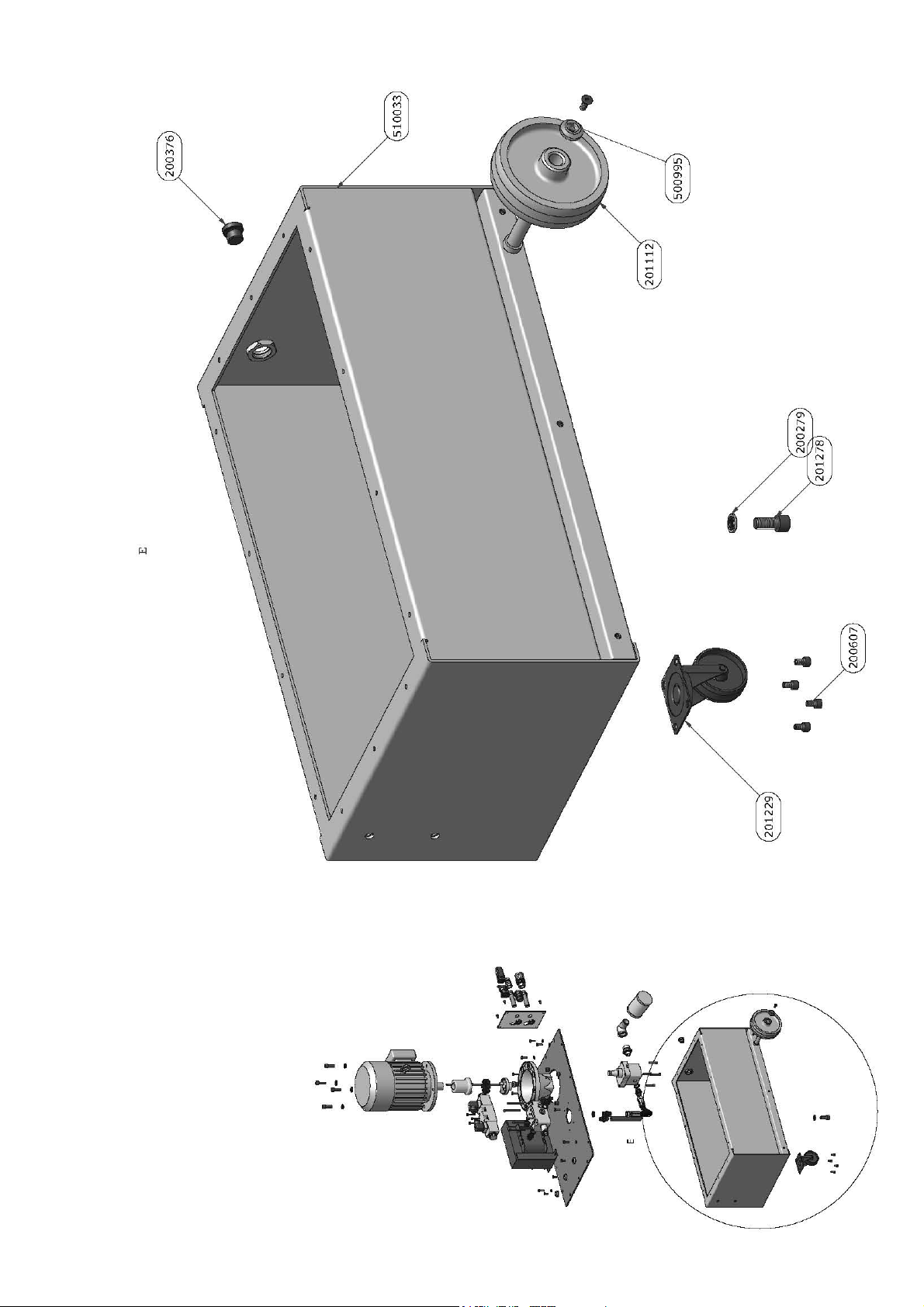 200376

510033

500995

201112

E

200279

201278

200607

201229

E