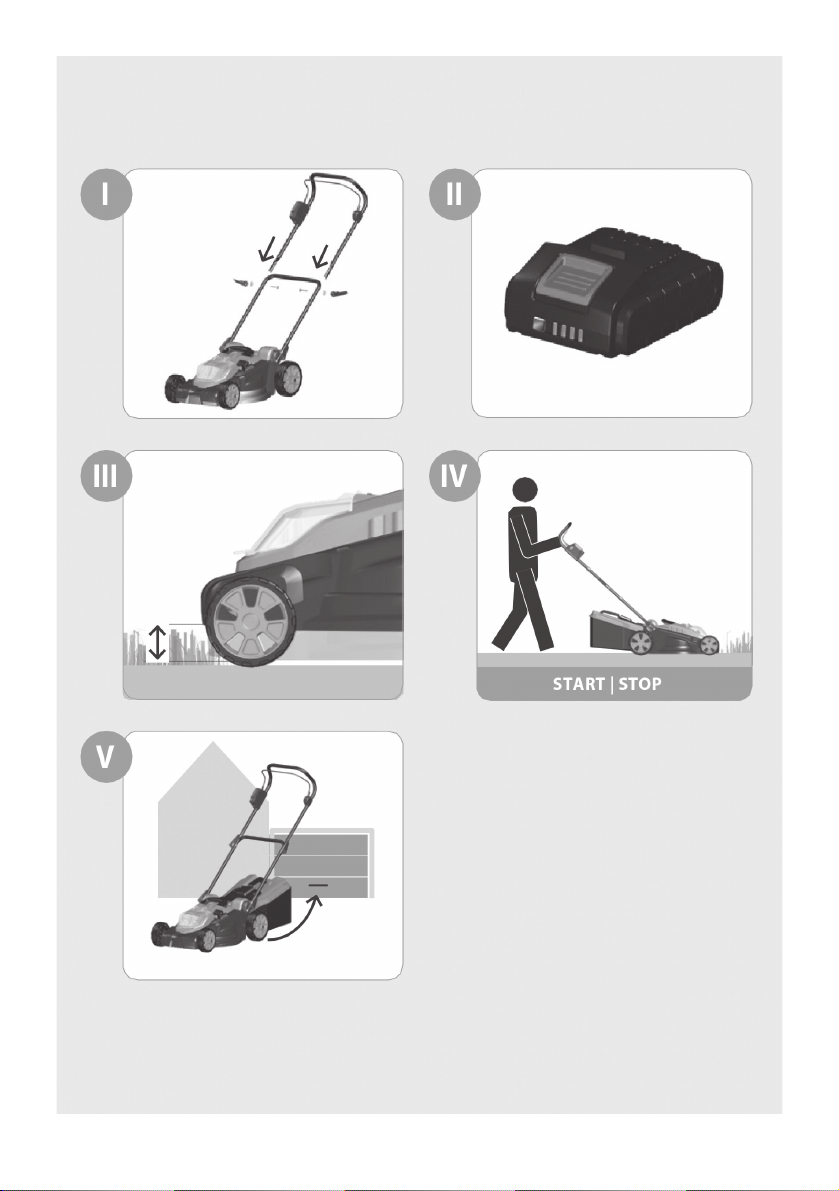 I

II

III

IV

START | STOP

V