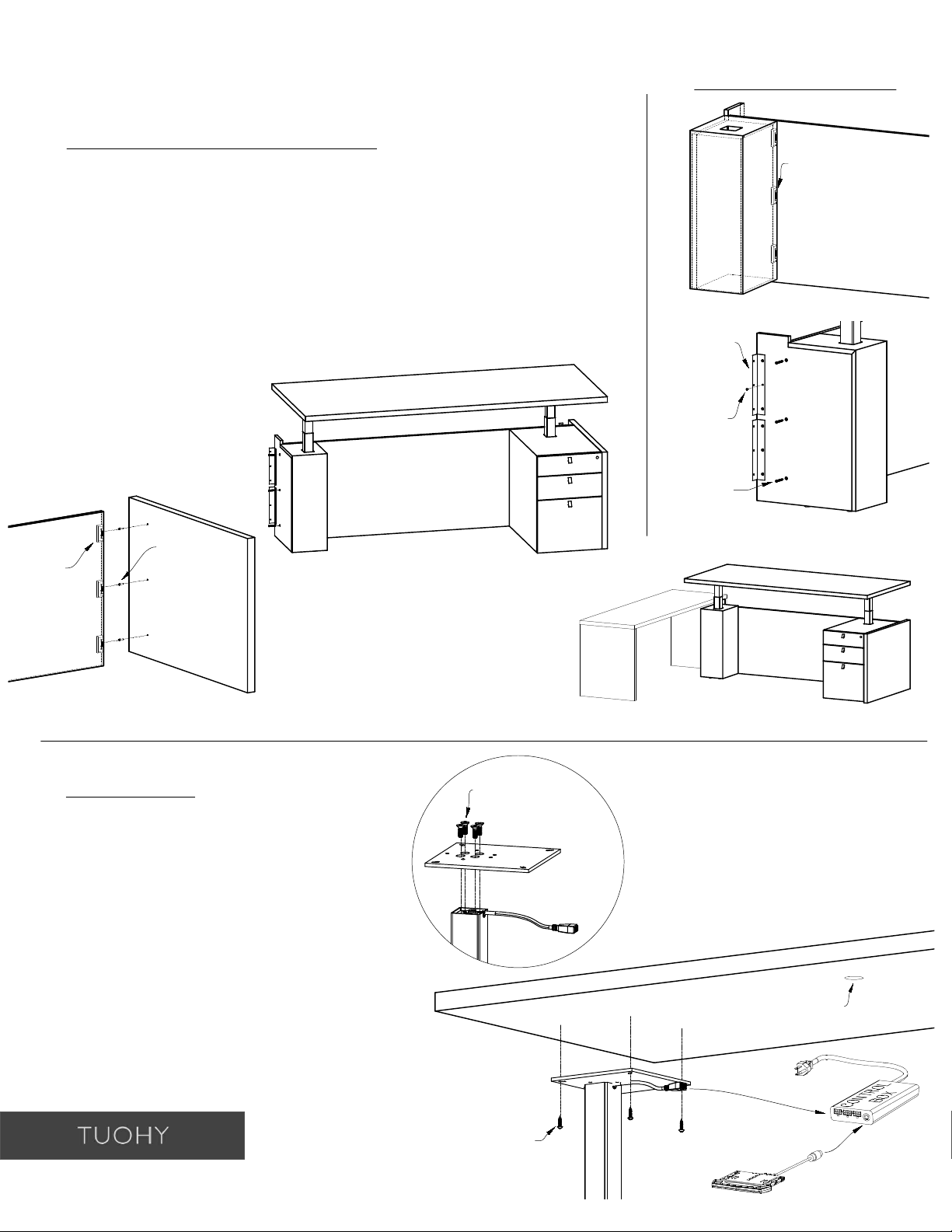 CONTROL BOX

TUOHY