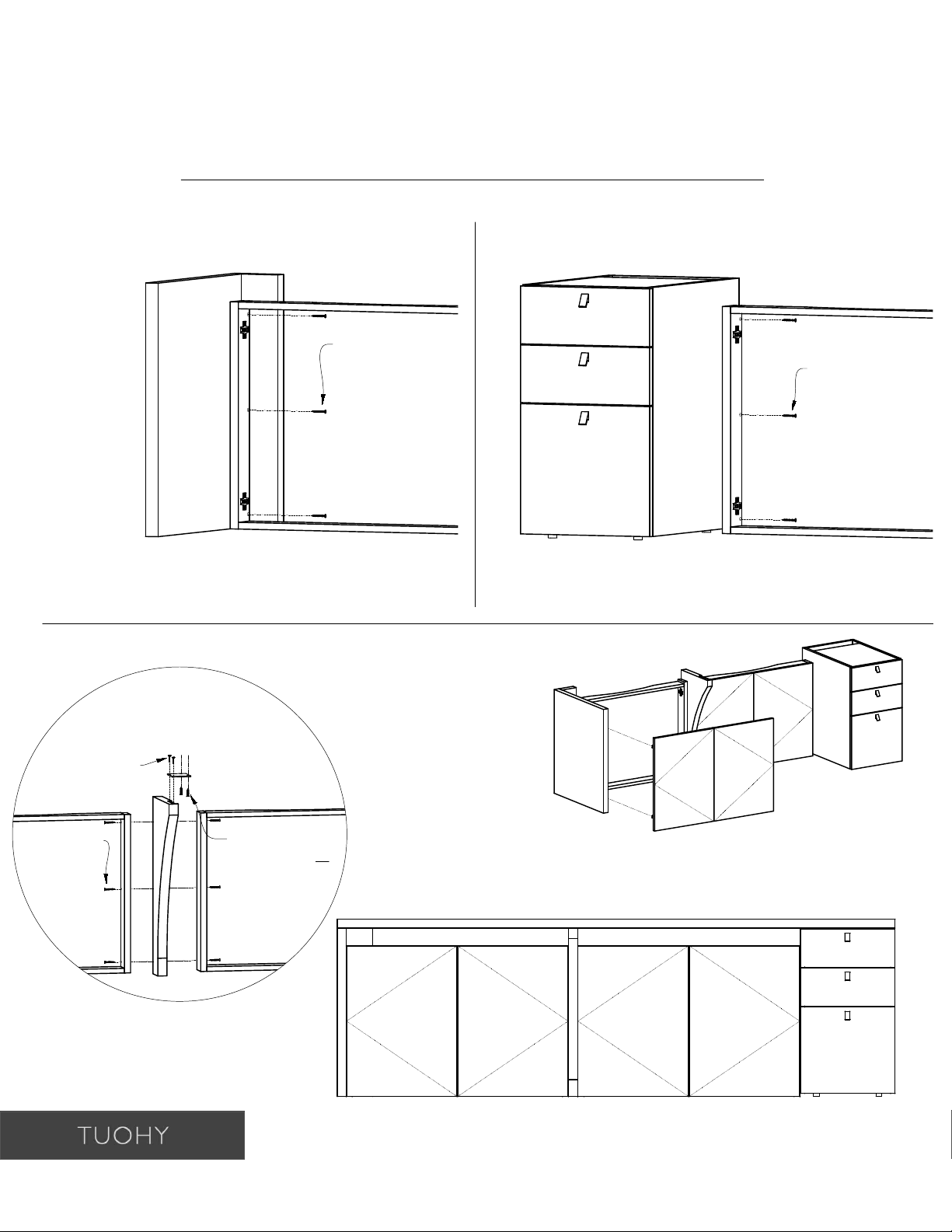 TUOHY