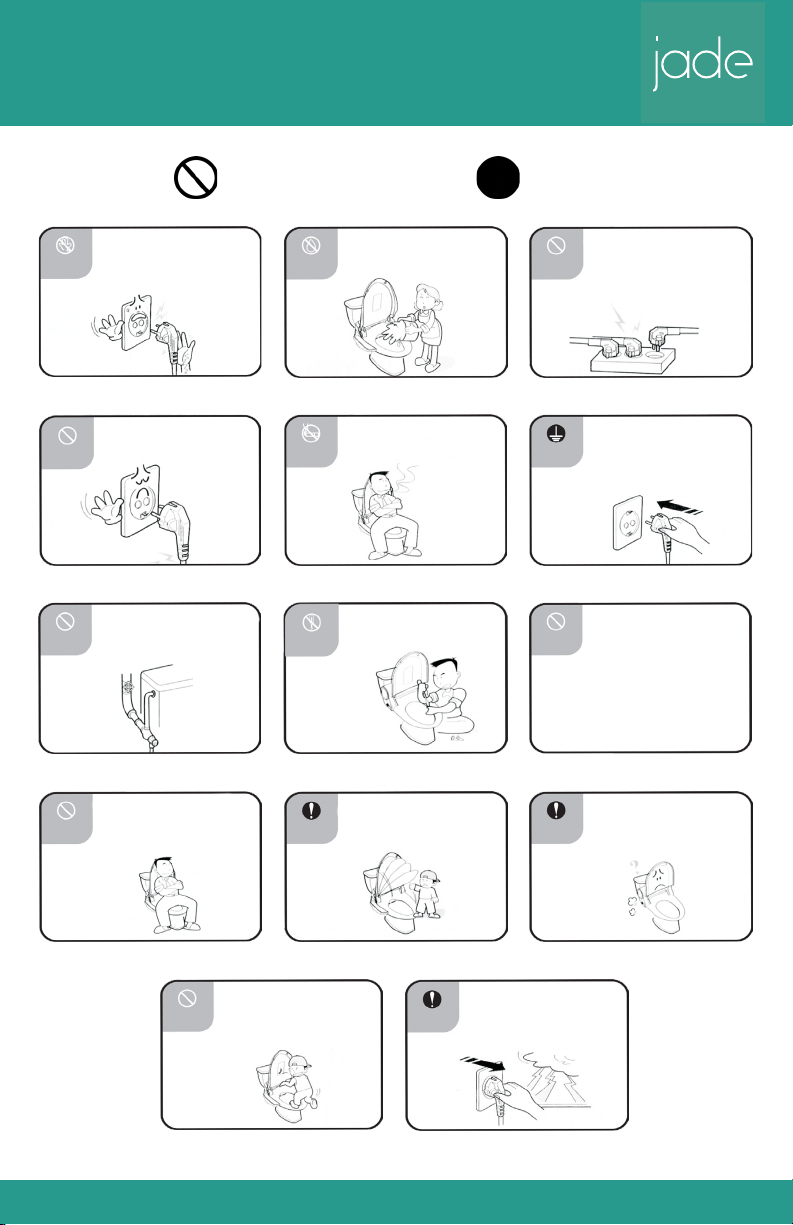 jade