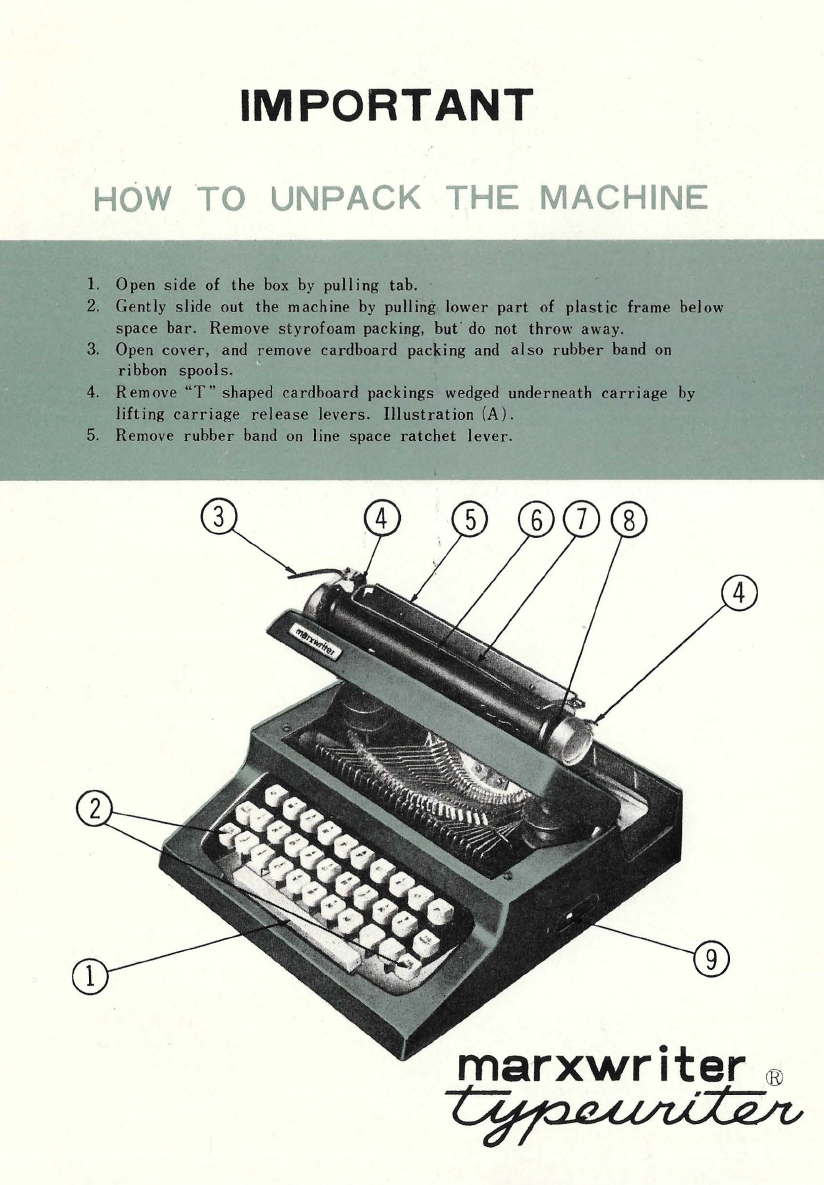 IMPORTANT

HOW TO UNPACK THE MACHINE

1. Open side of the box by pulling tab.
2. Gently slide out the machine by pulling lower part of plastic frame below space bar. Remove styrofoam packing, but do not throw away.
3. Open cover, and remove cardboard packing and also rubber band on ribbon spools.
4. Remove "T" shaped cardboard packings wedged underneath carriage by lifting carriage release levers. Illustration (A).
5. Remove rubber band on line space ratchet lever.

3
4
5
6
7
8
4
marxwriter
2
1
9

marxwriter ®
typewriter