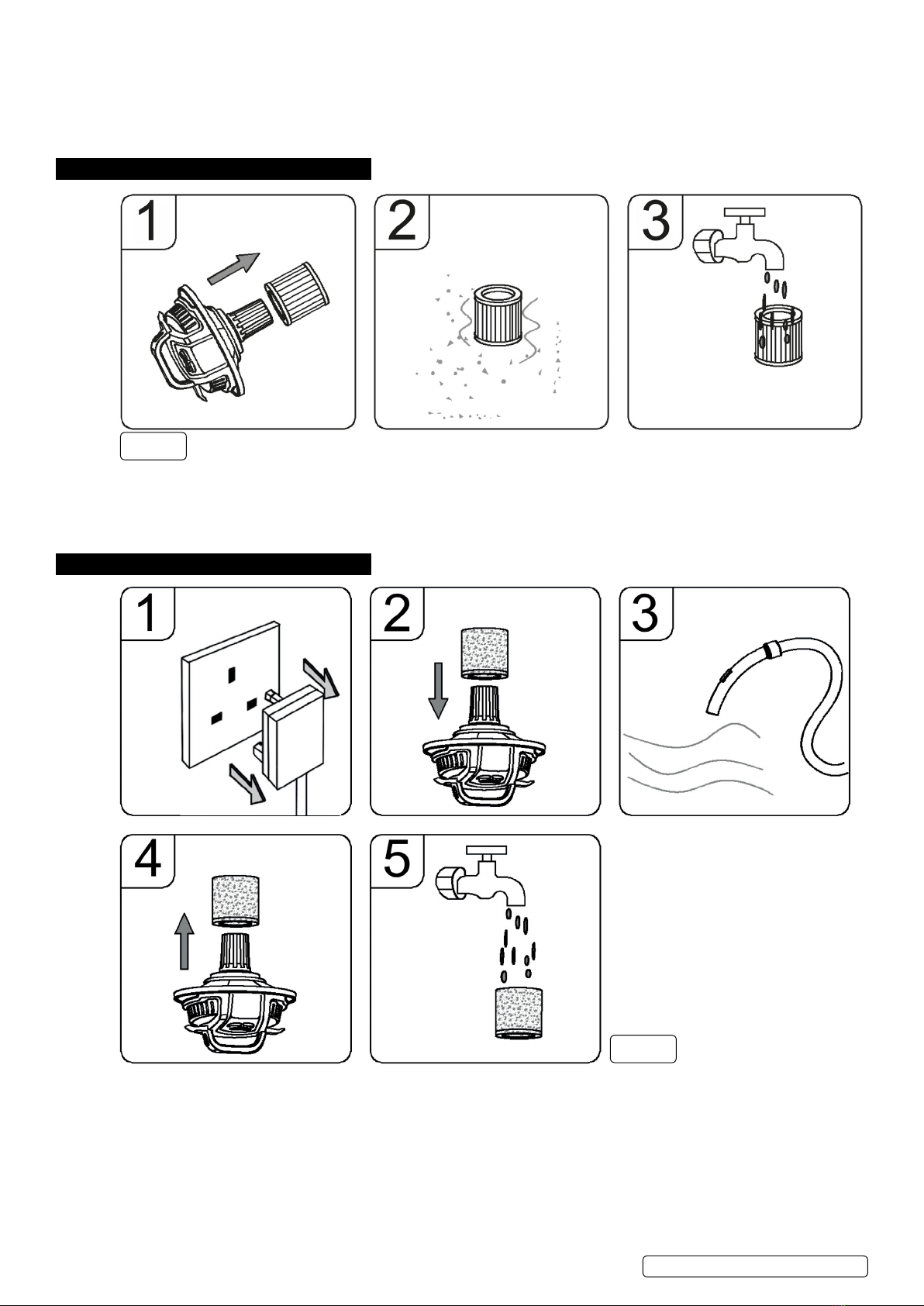 1

2

3

1

2

3

4

5