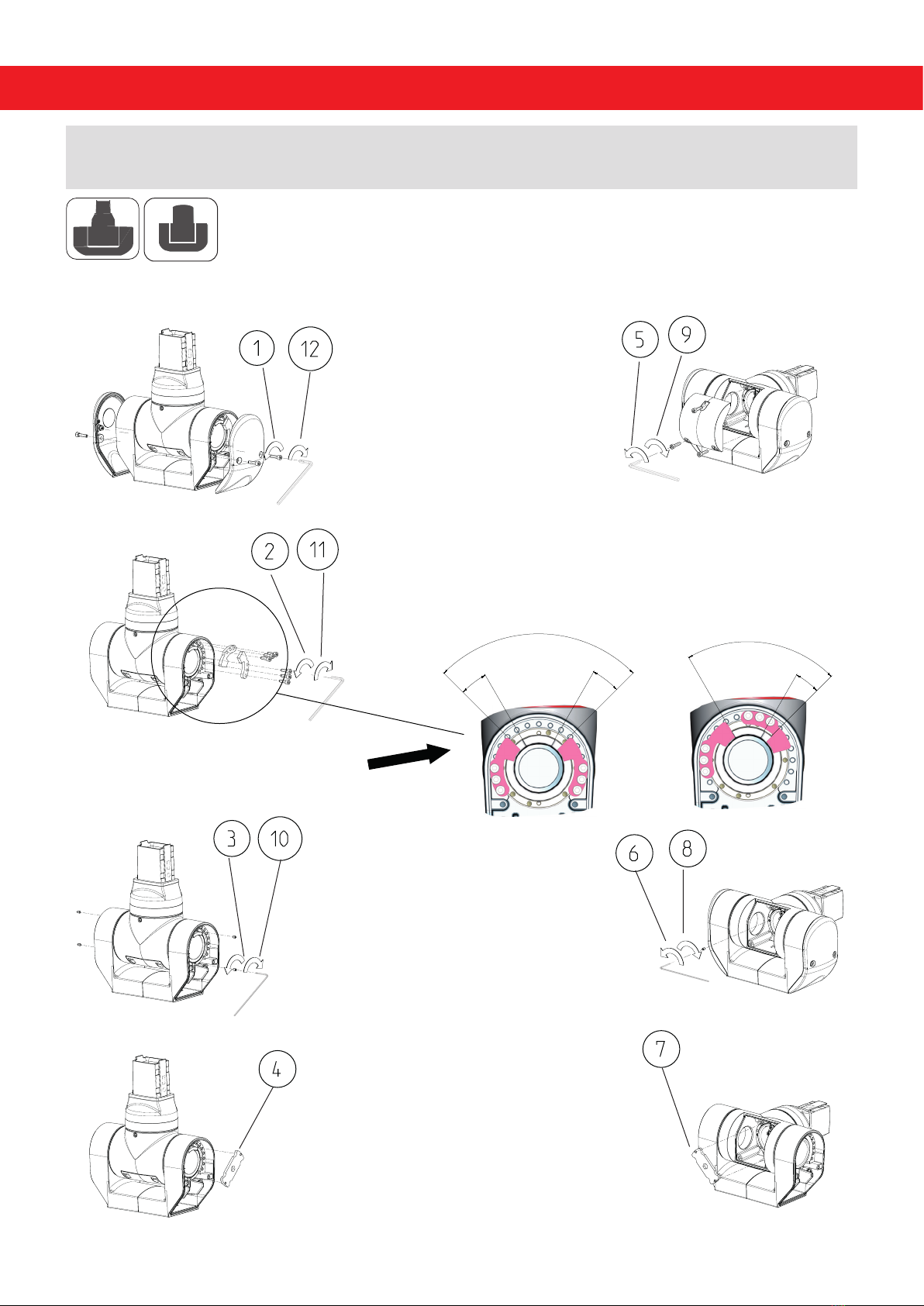 1 12

5 9

2 11

3 10

6 8

4

7