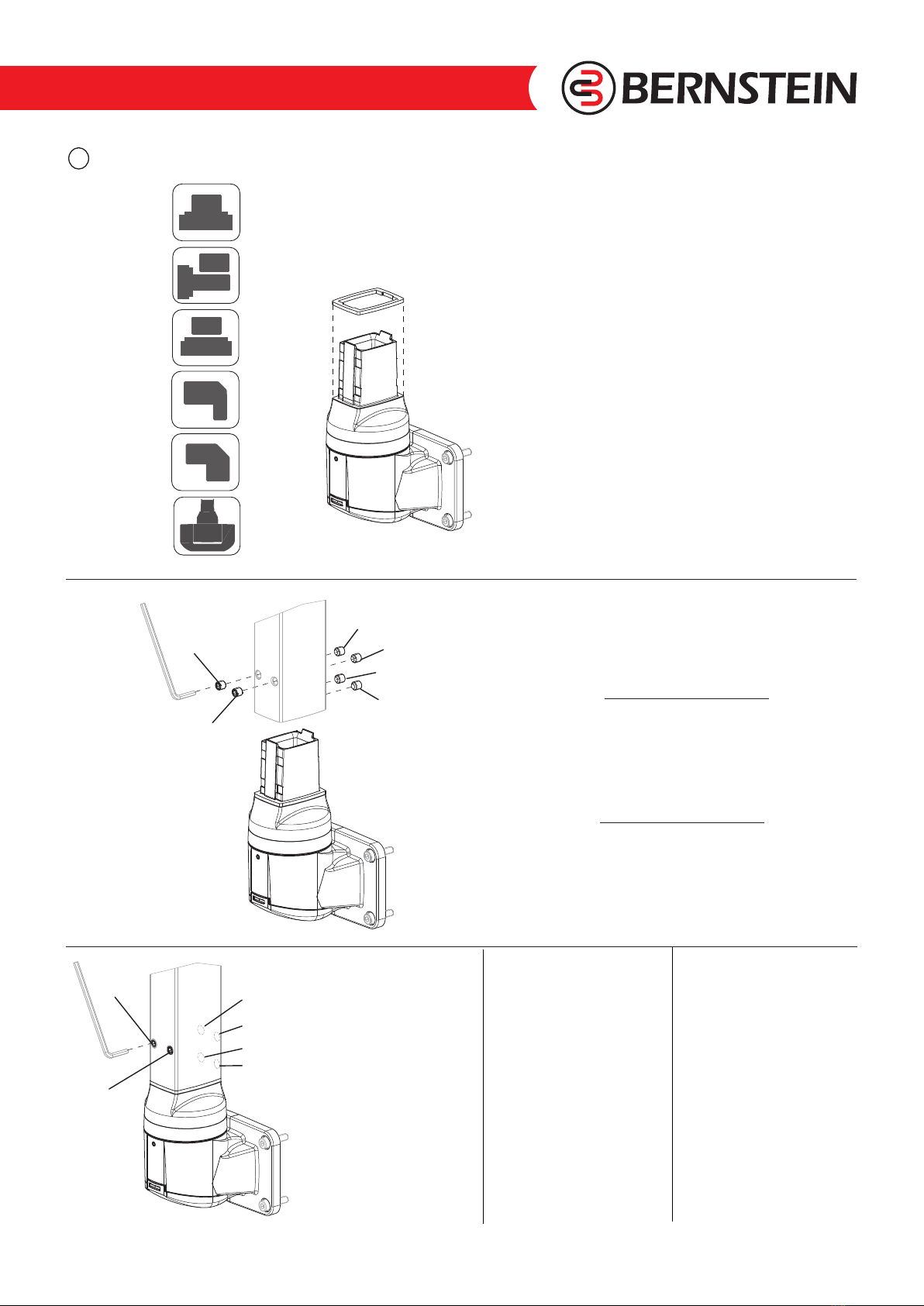 BERNSTEIN