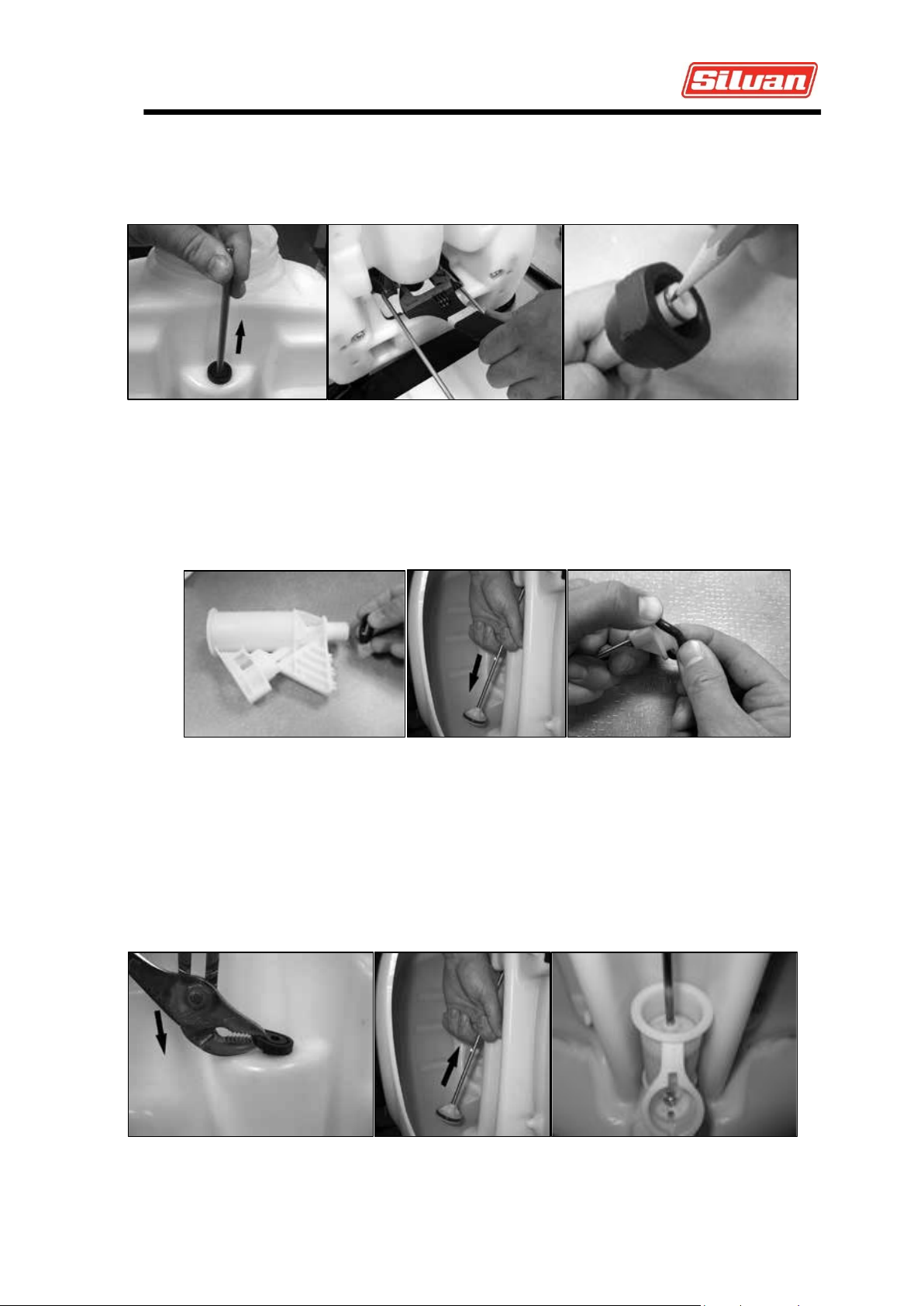 Silvan