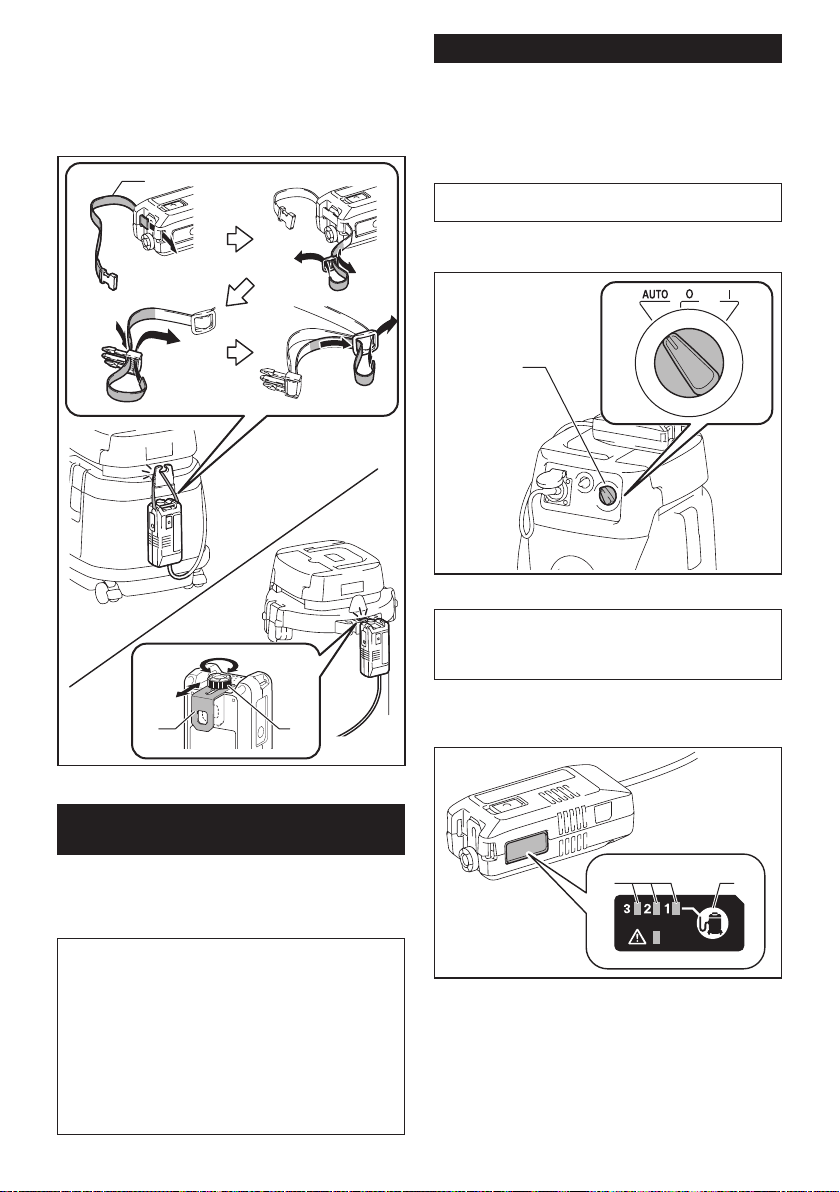 AUTO O I

3 2 1