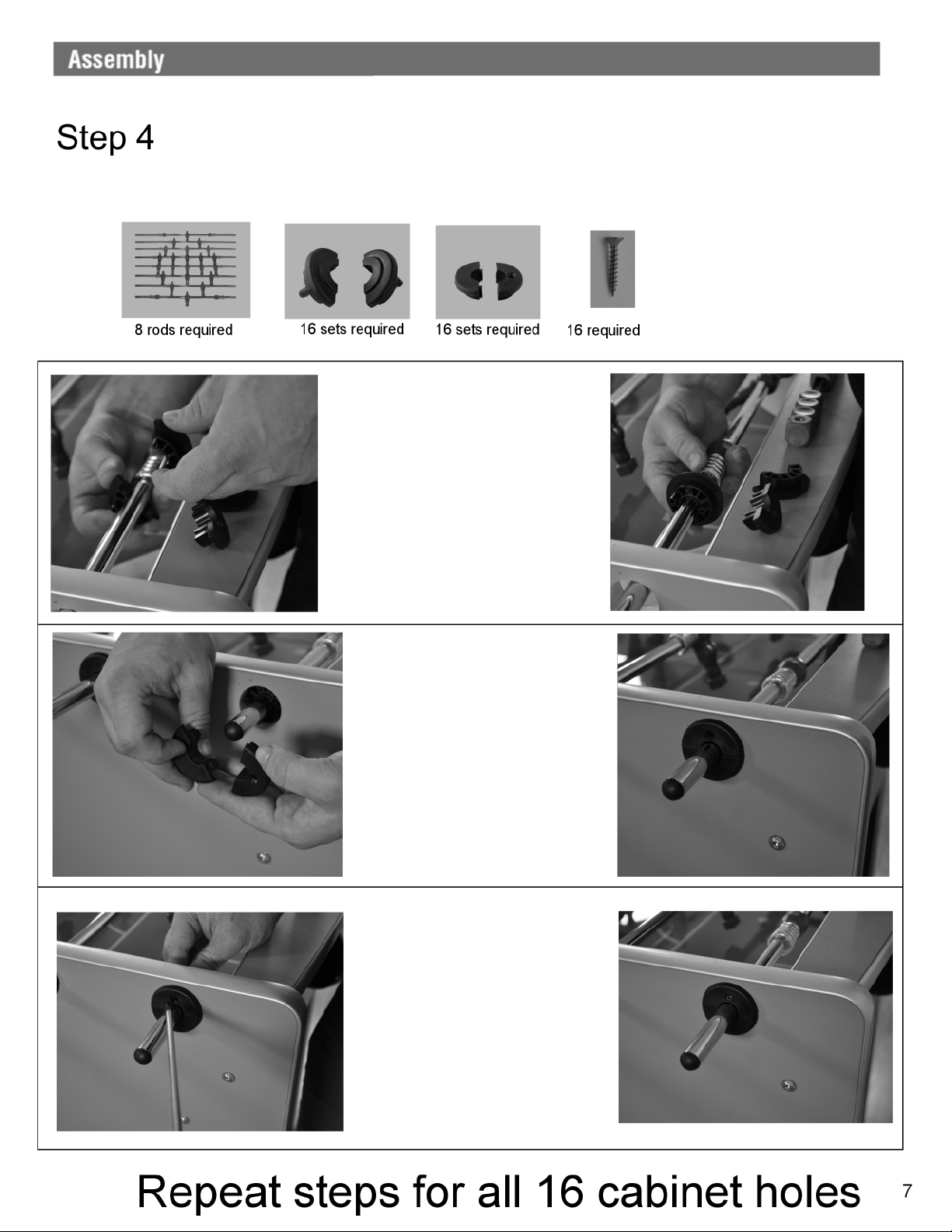 Assembly

Step 4

8 rods required

16 sets required

16 sets required

16 required

Repeat steps for all 16 cabinet holes

7