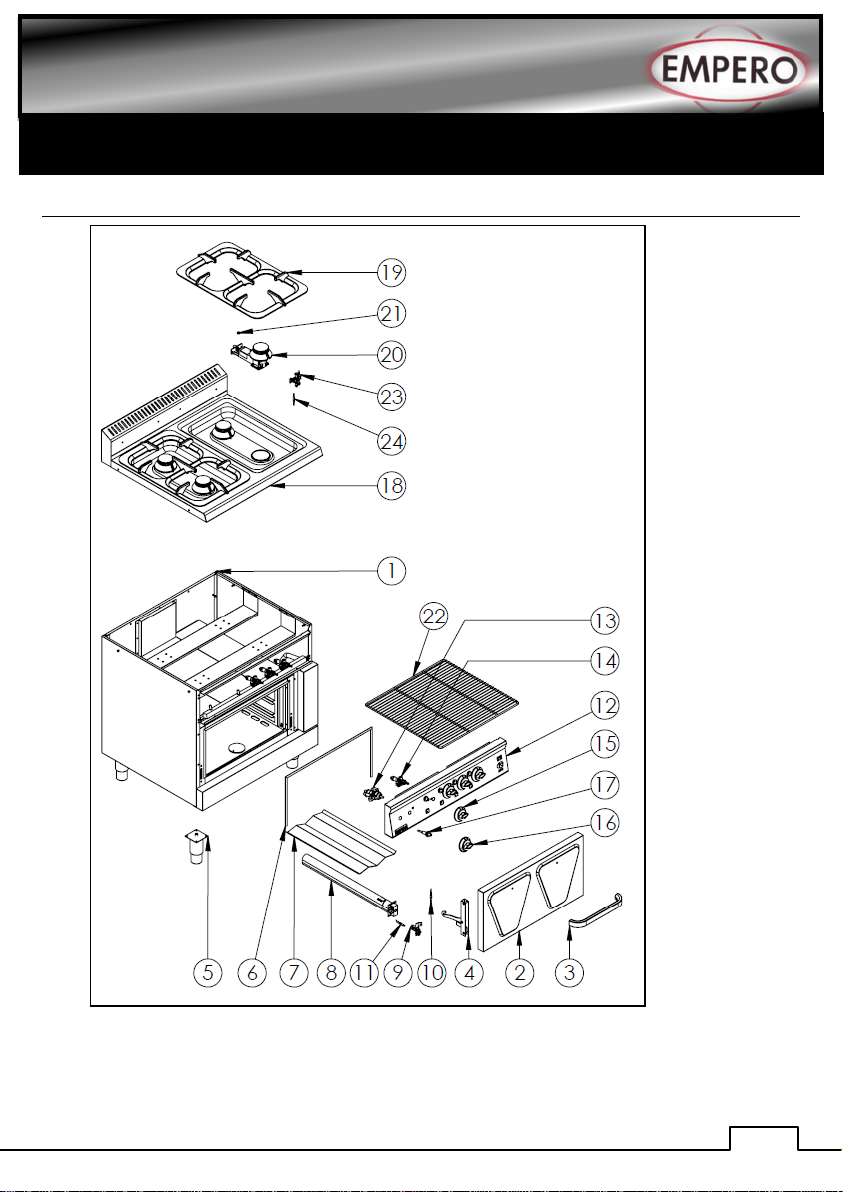 EMPERO

19
21
20
23
24
18
1
22
13
14
12
15
17
16
5 6 7 8 11 9 10 4 2 3