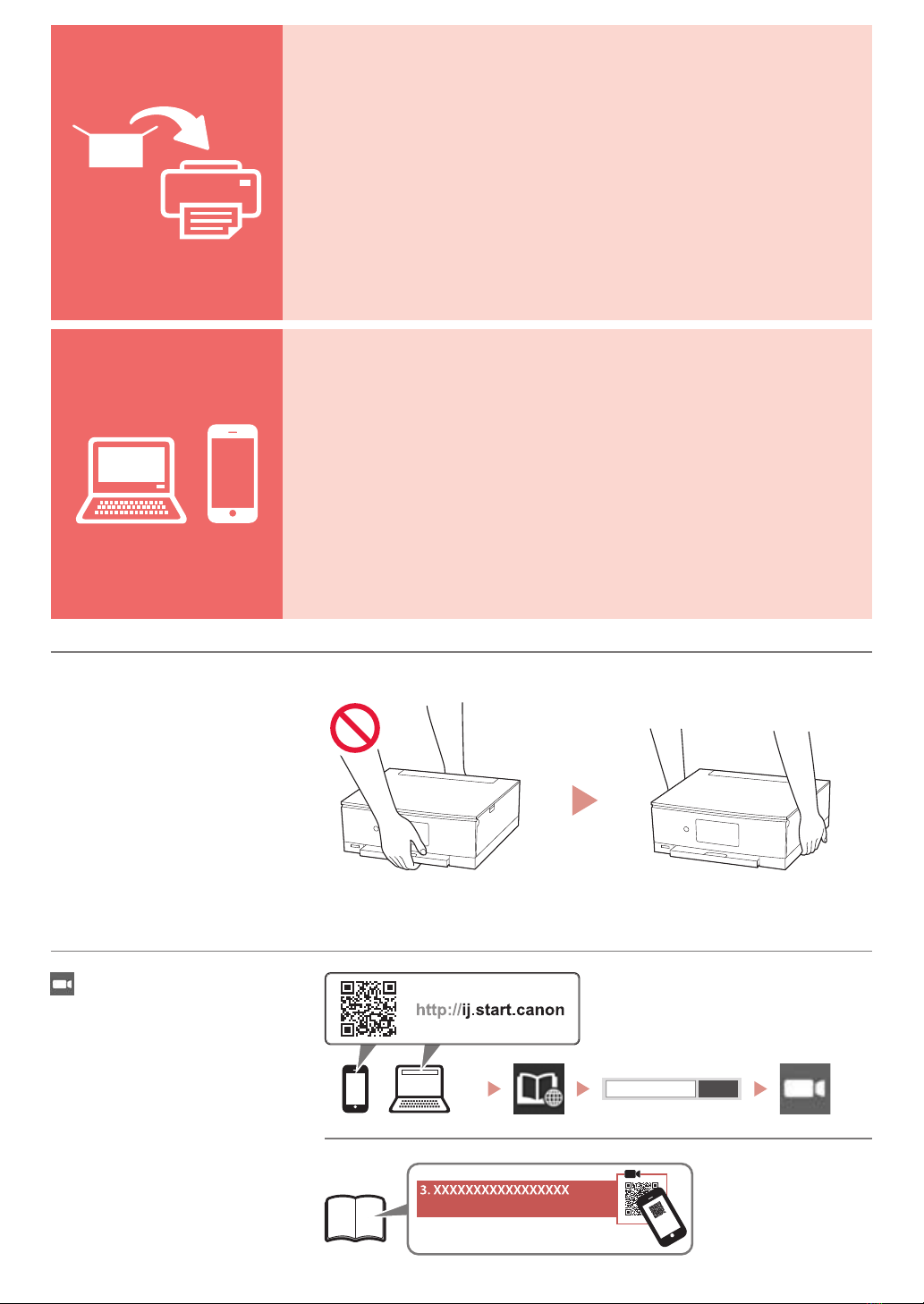 http://ij.start.canon

3. XXXXXXXXXXXXXXXXX