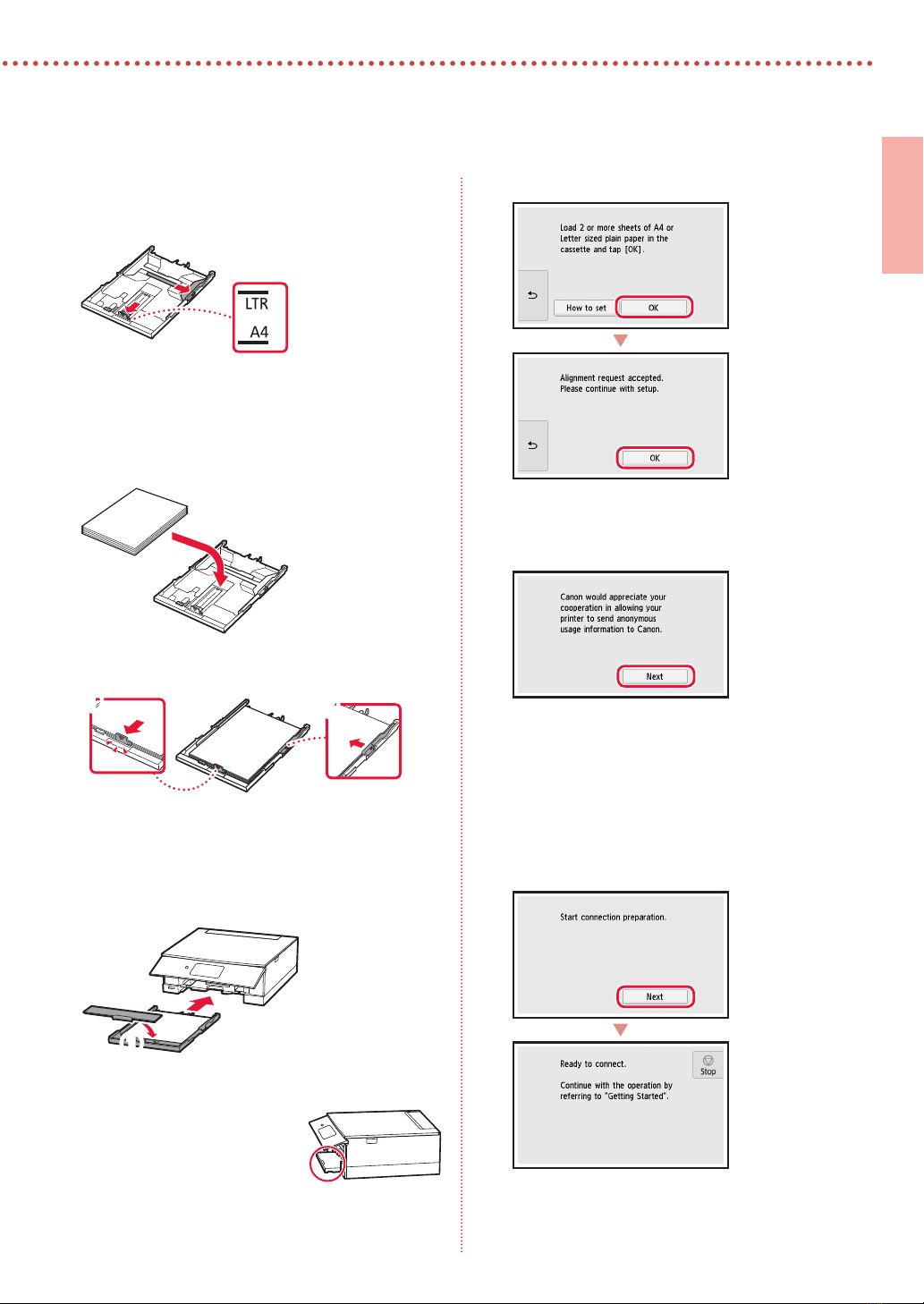 LTR

A4

Load 2 or more sheets of A4 or Letter sized plain paper in the cassette and tap [OK].

How to set

OK

Alignment request accepted. Please continue with setup.

OK

Canon would appreciate your cooperation in allowing your printer to send anonymous usage information to Canon.

Next

Start connection preparation.

Next

Ready to connect.

Continue with the operation by referring to "Getting Started".

Stop