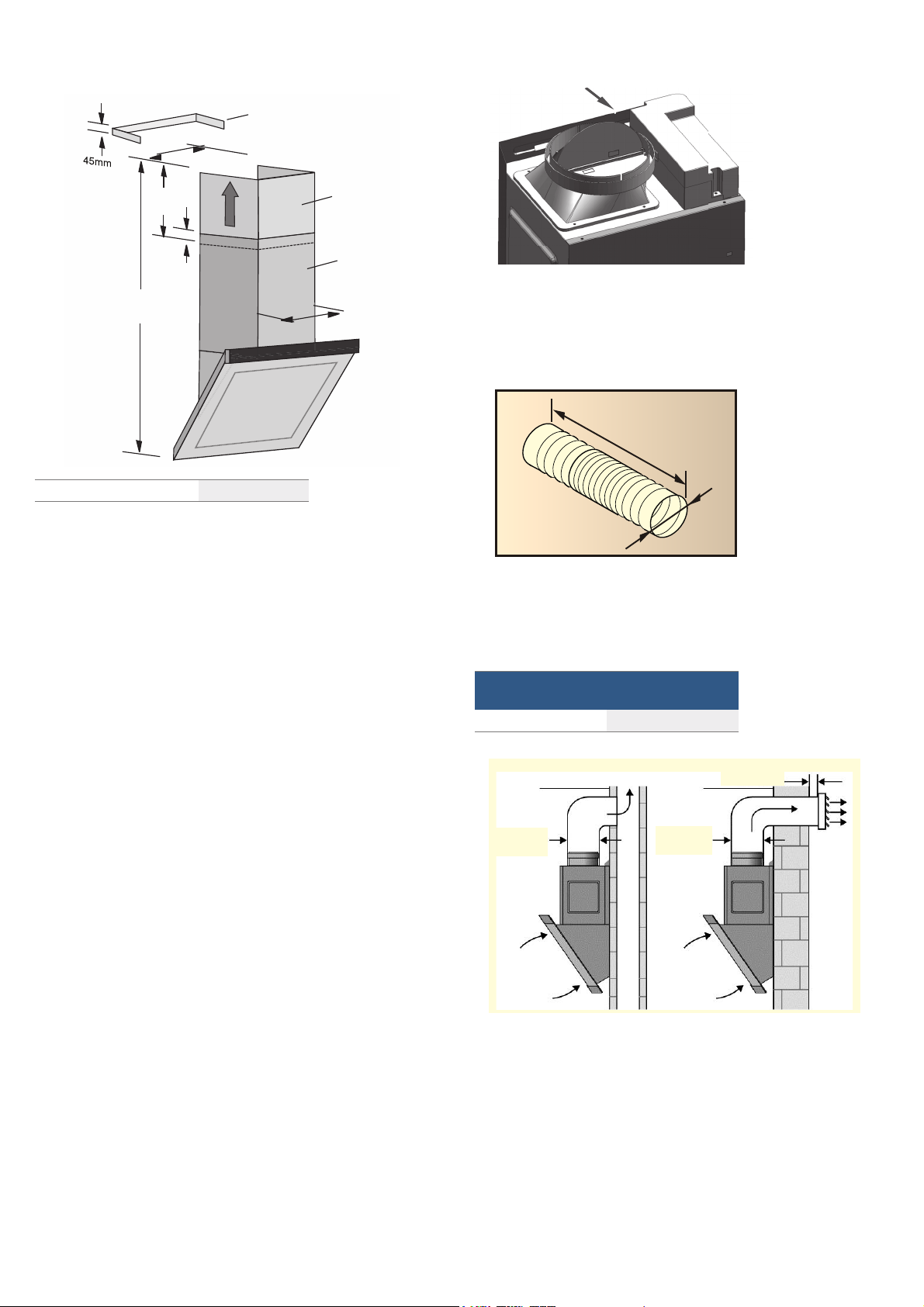 45mm