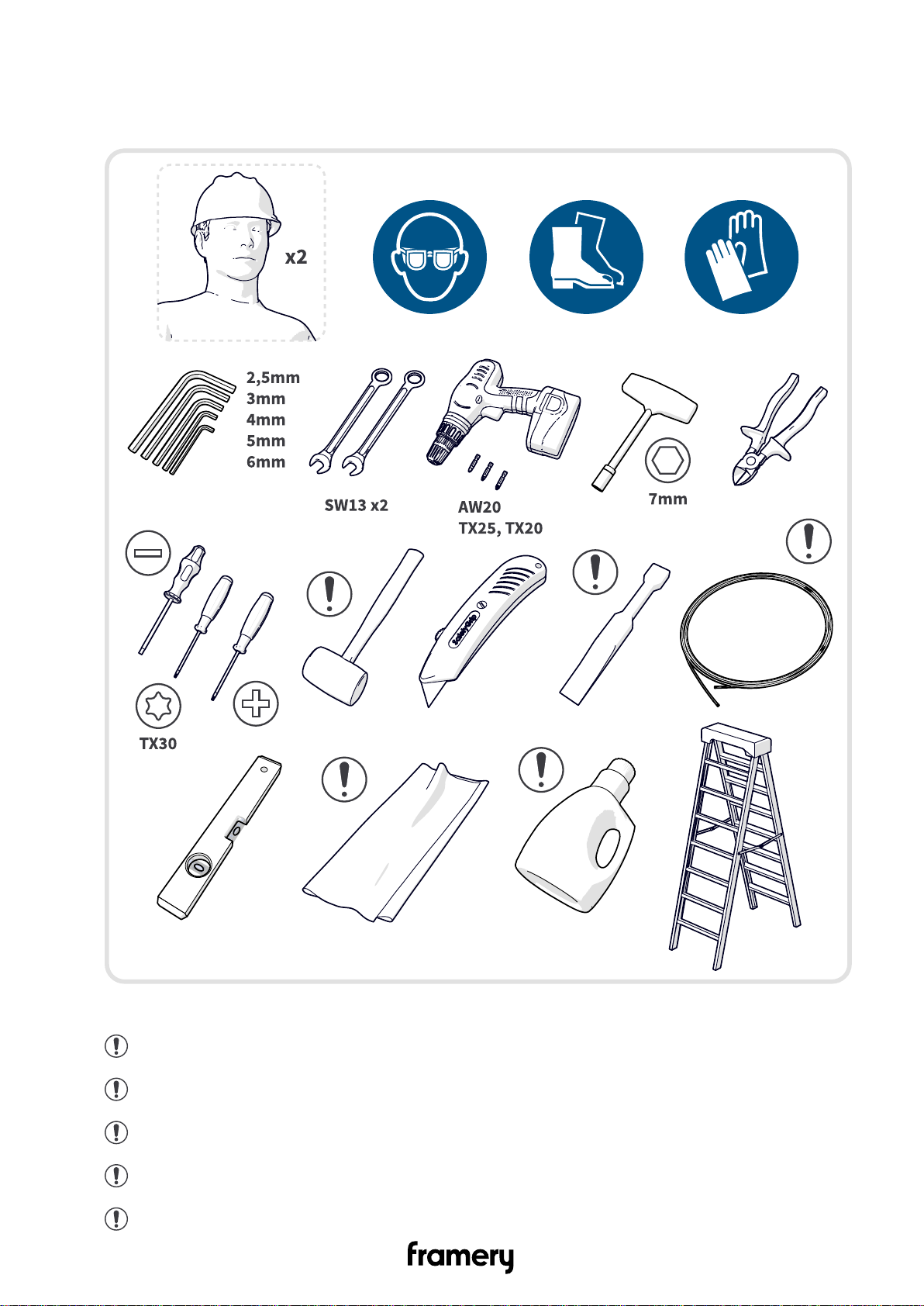 x2

2,5mm
3mm
4mm
5mm
6mm

SW13 x2

AW20
TX25, TX20

7mm

TX30

framery