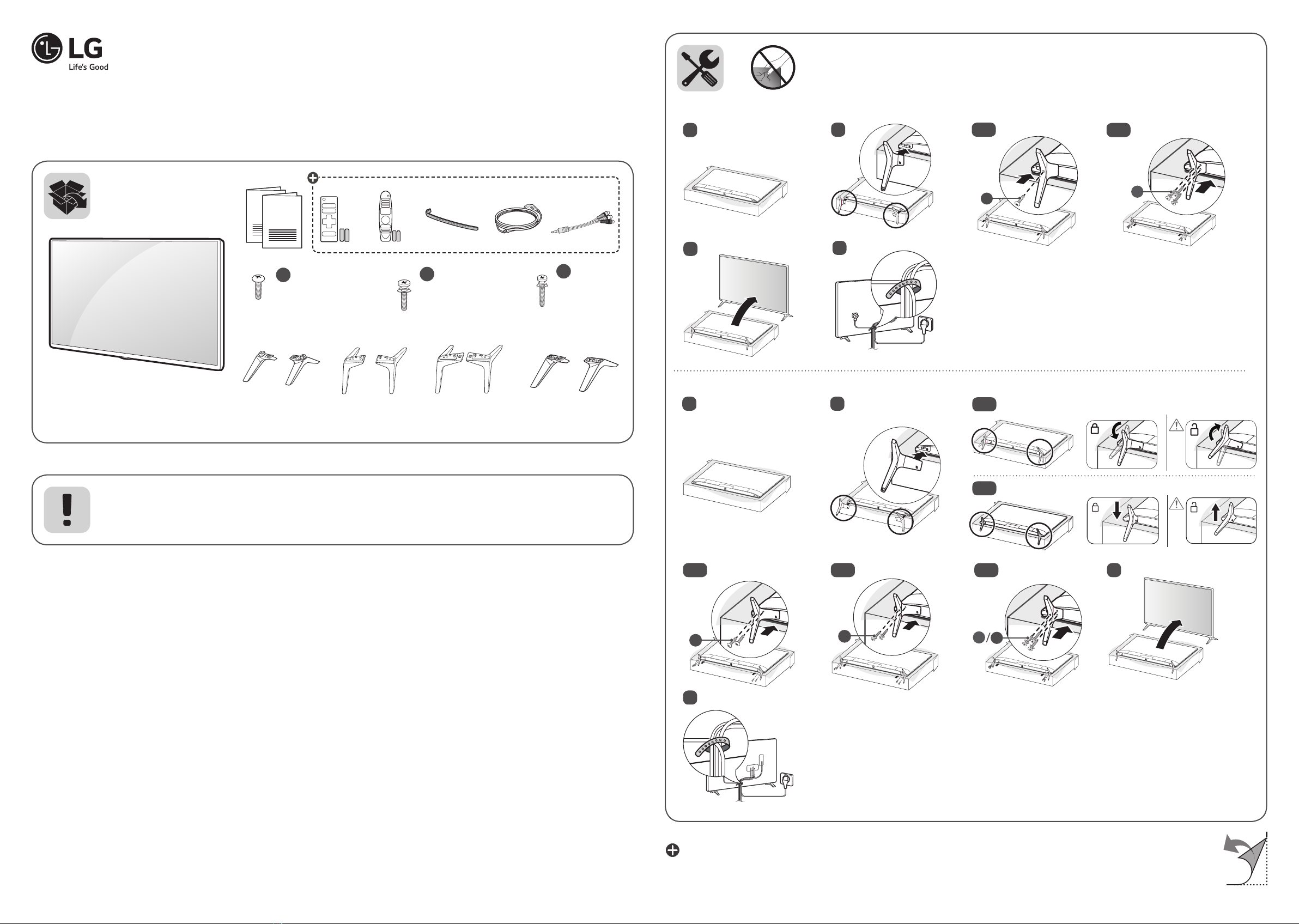 LG
Life's Good