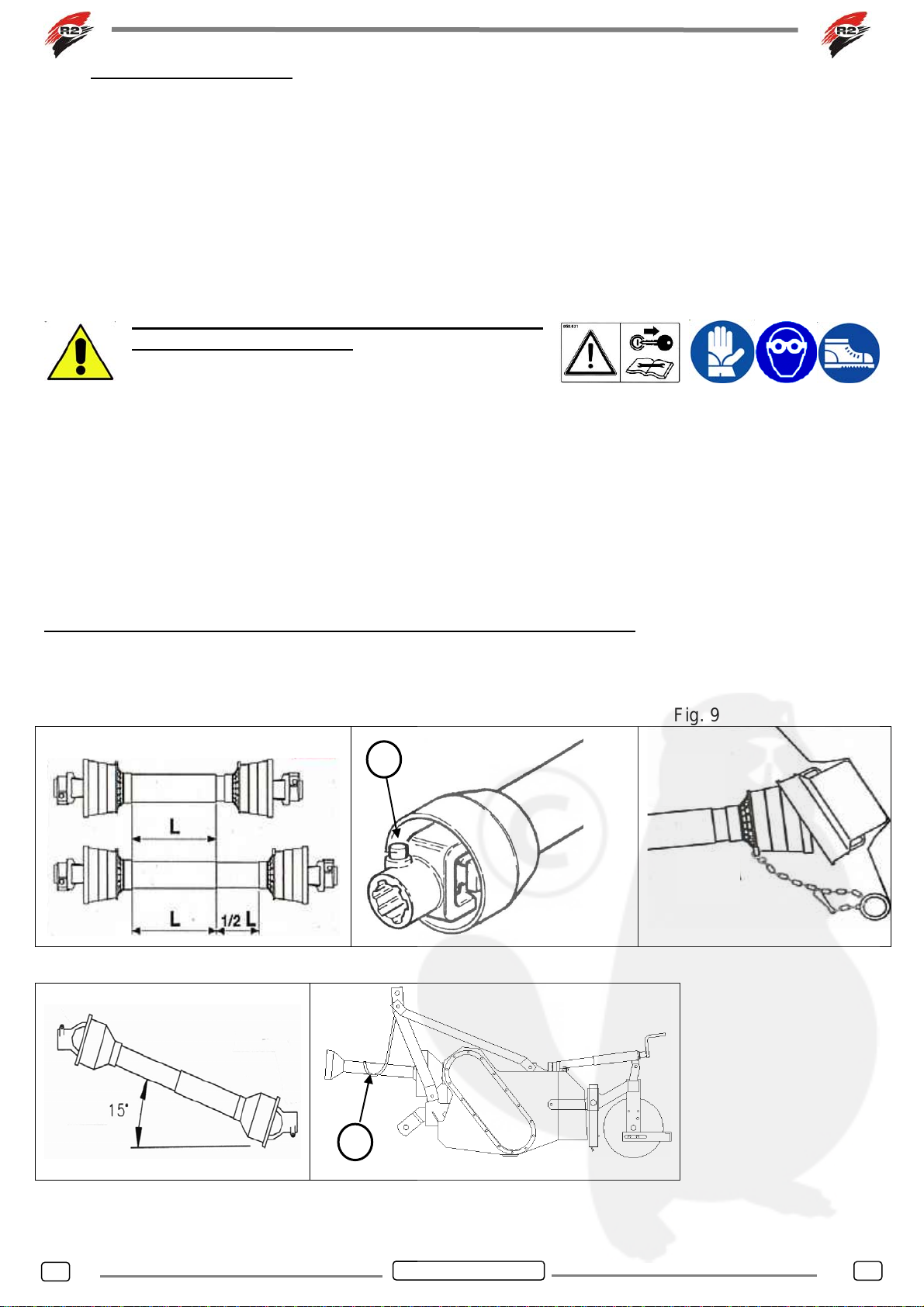 R2

R2

Fig. 9

L

L

1/2 L

15°