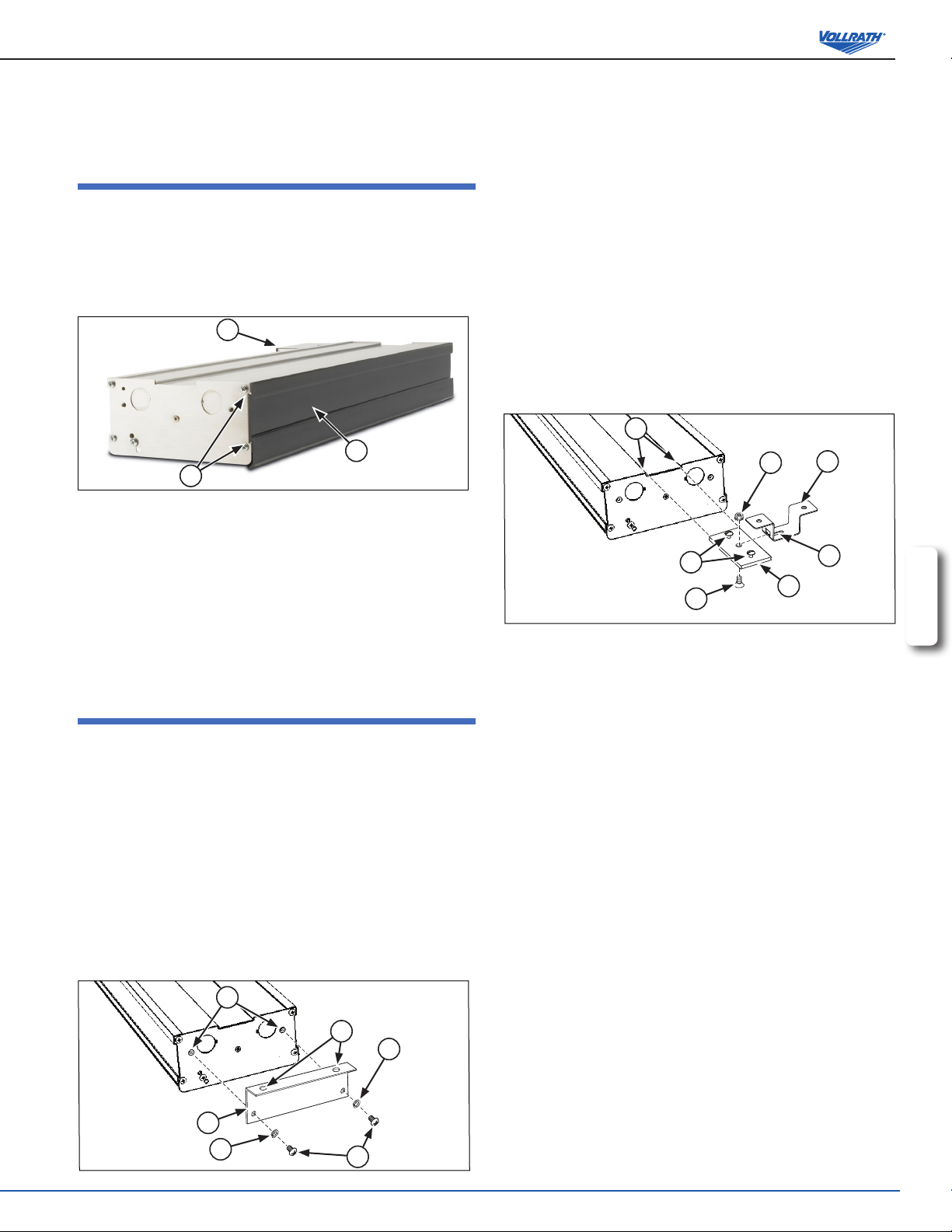 VOLLRATH®