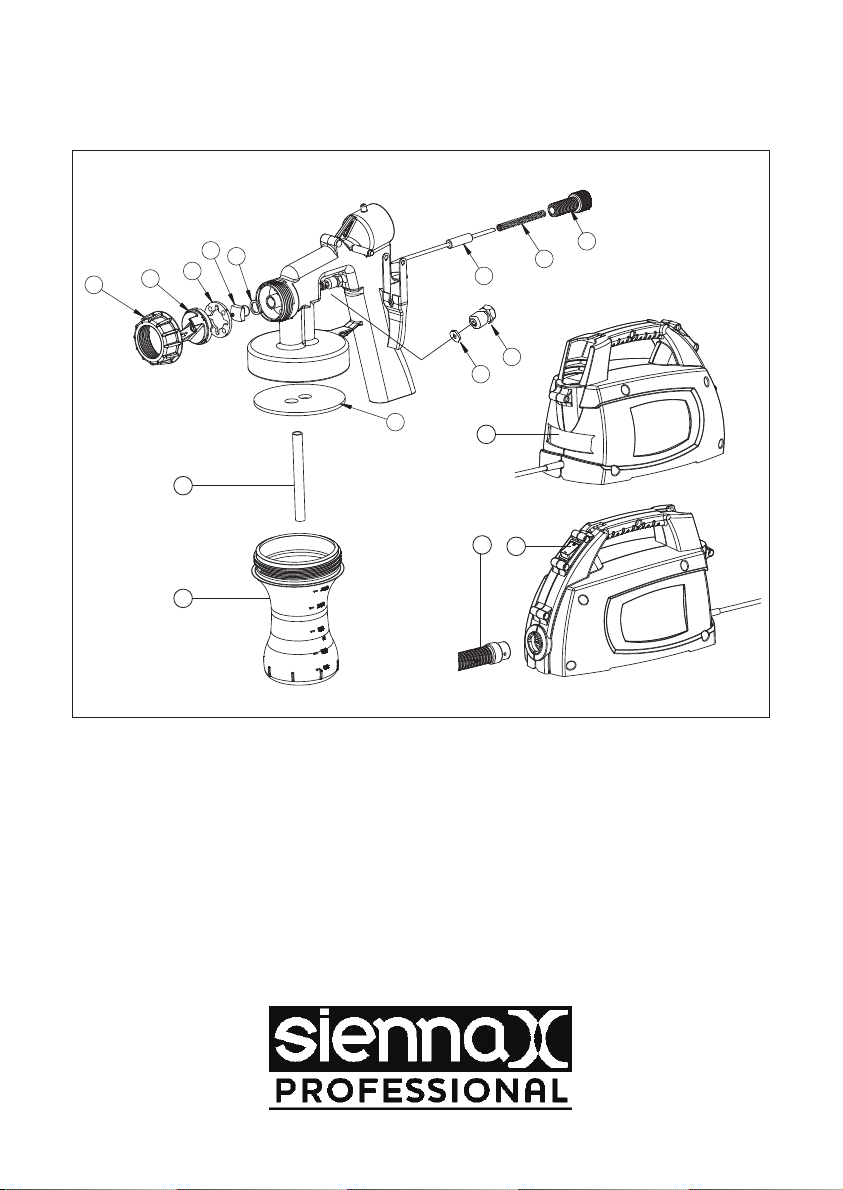 siennaX
PROFESSIONAL