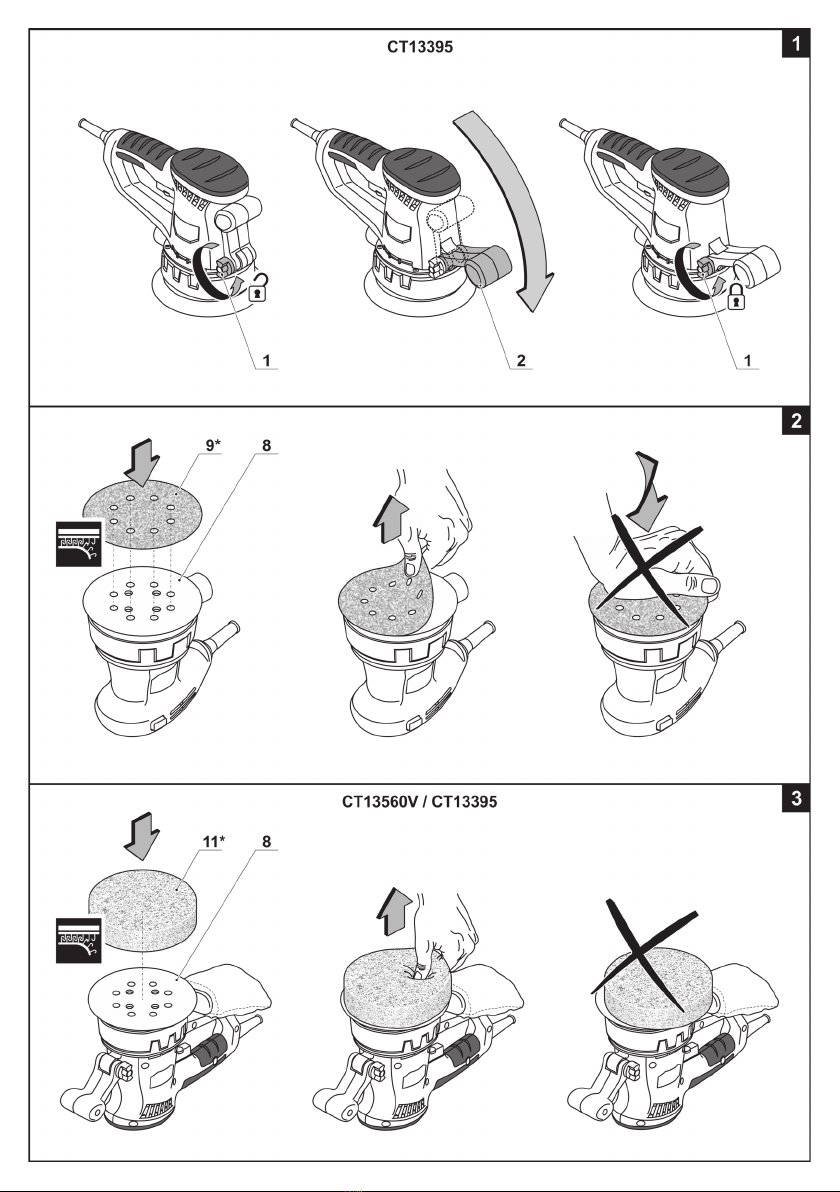 CT13395

1

1

2

1

2

9*

8

CT13560V / CT13395

3

11*

8