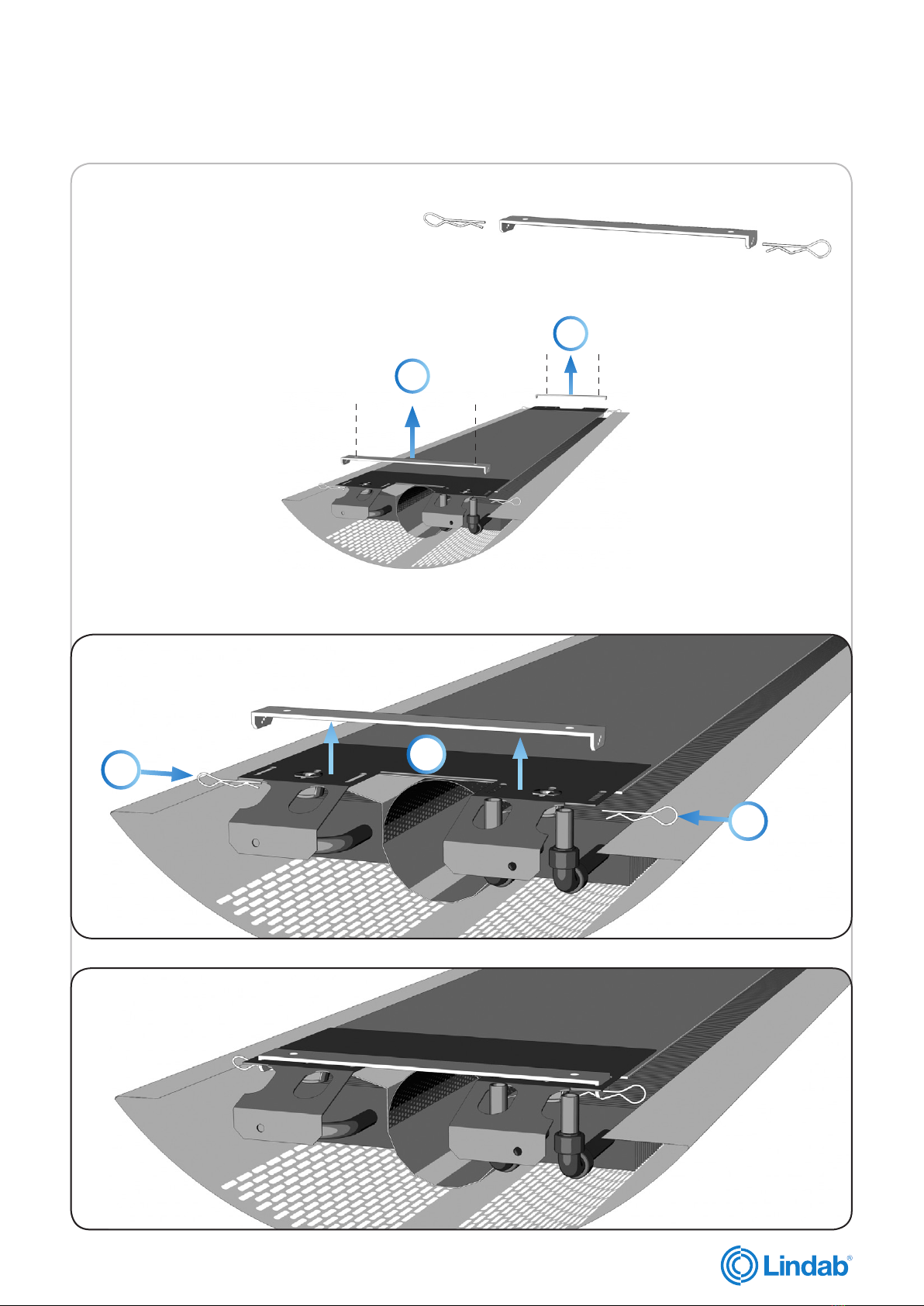 Lindab®