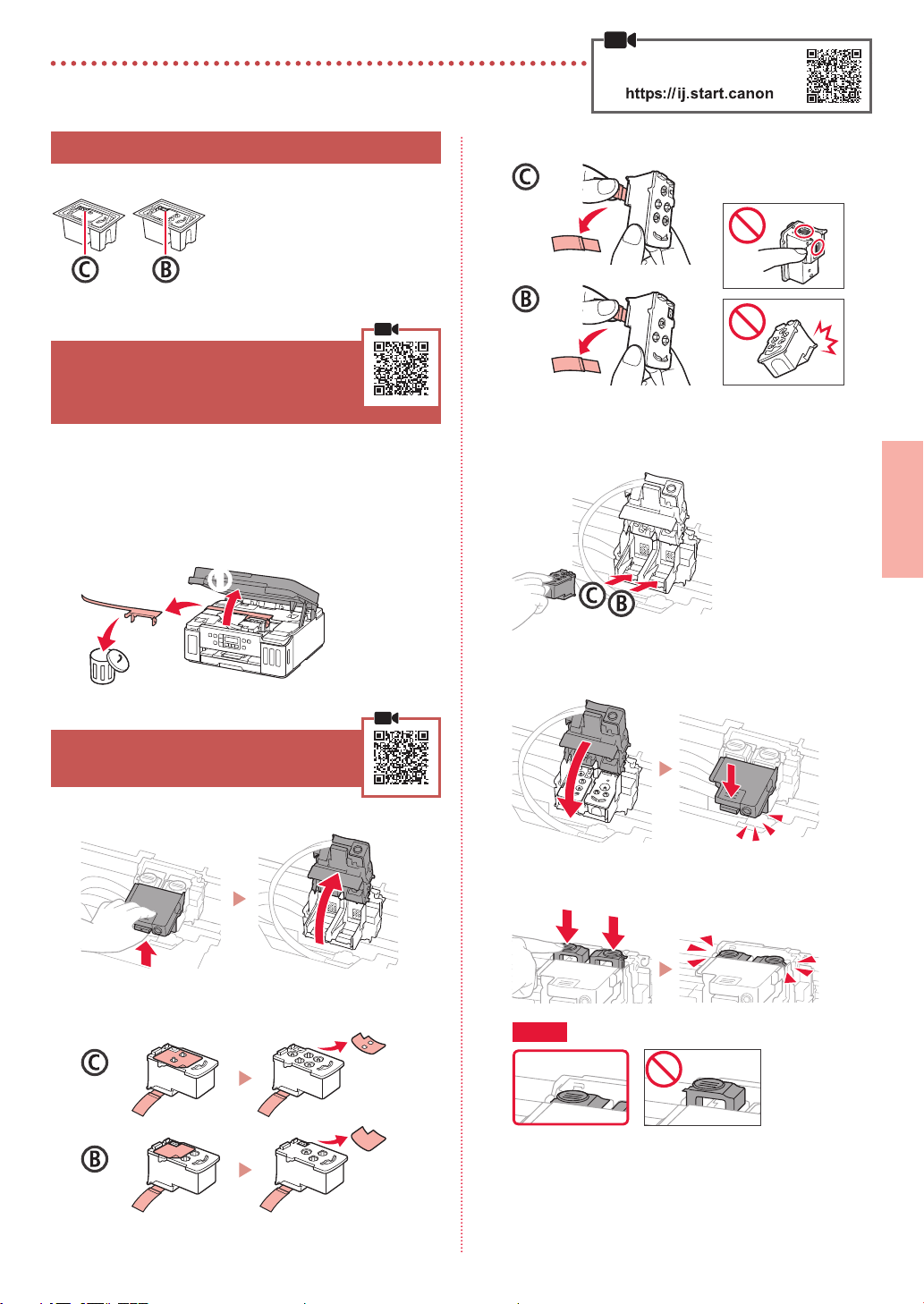 https://ij.start.canon

Ⓒ Ⓑ

Ⓒ

Ⓑ

Ⓒ Ⓑ

Ⓒ

Ⓑ