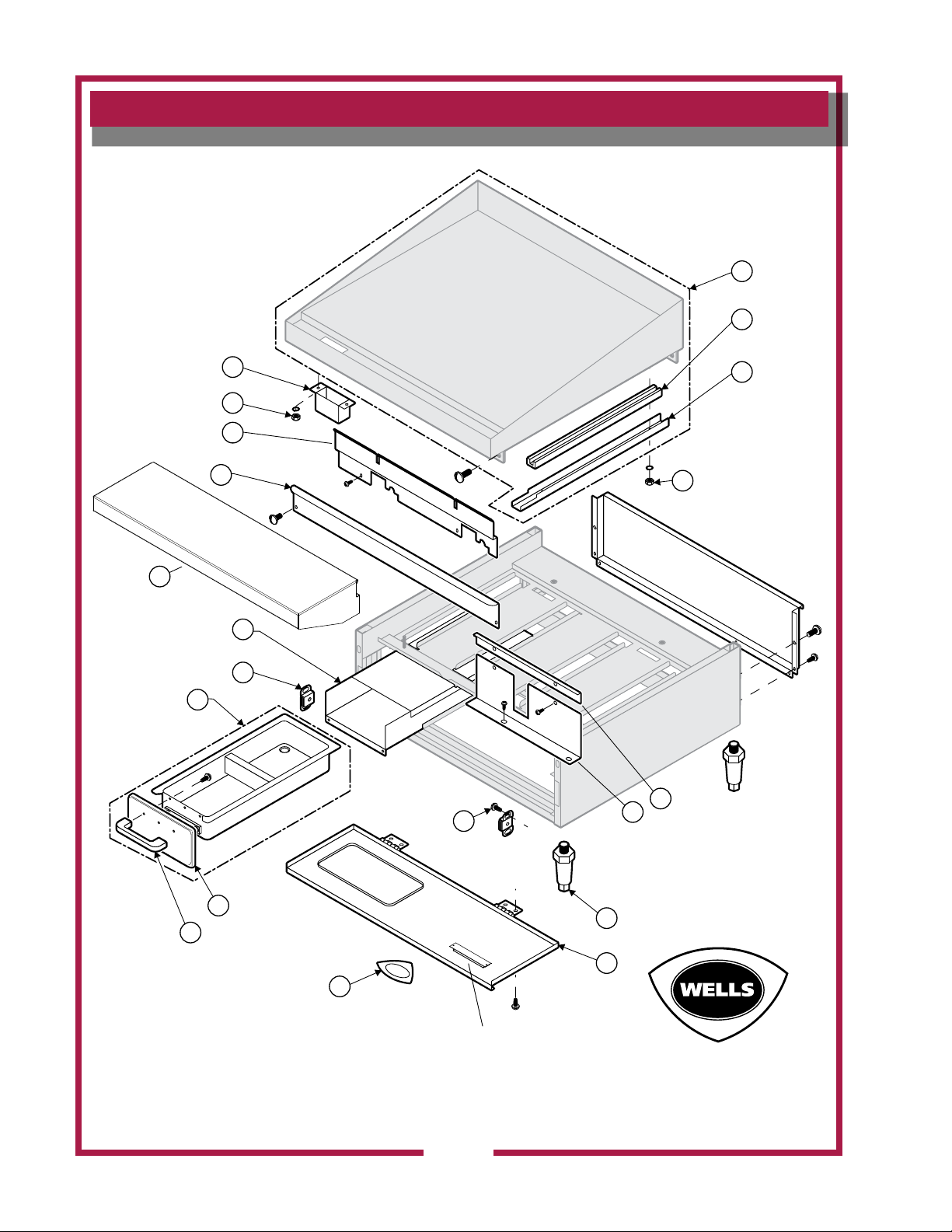 WELLS