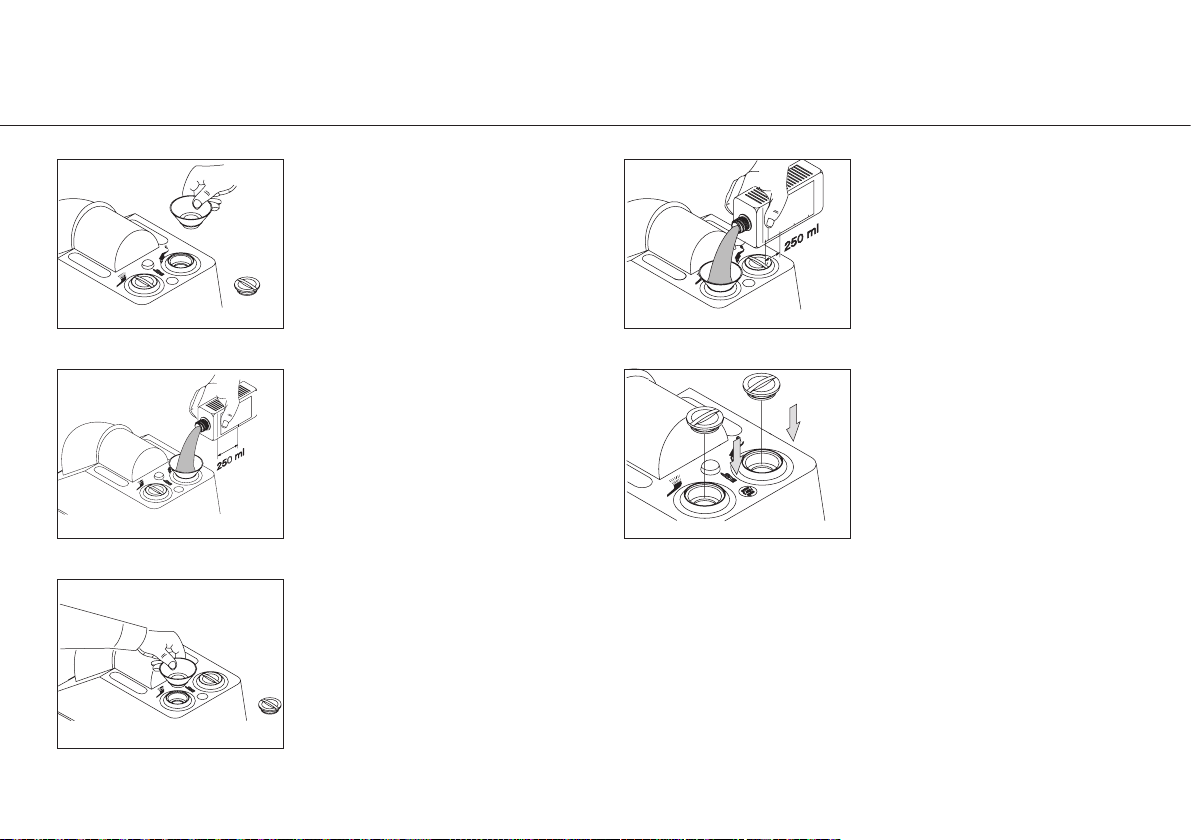 250 ml

250 ml