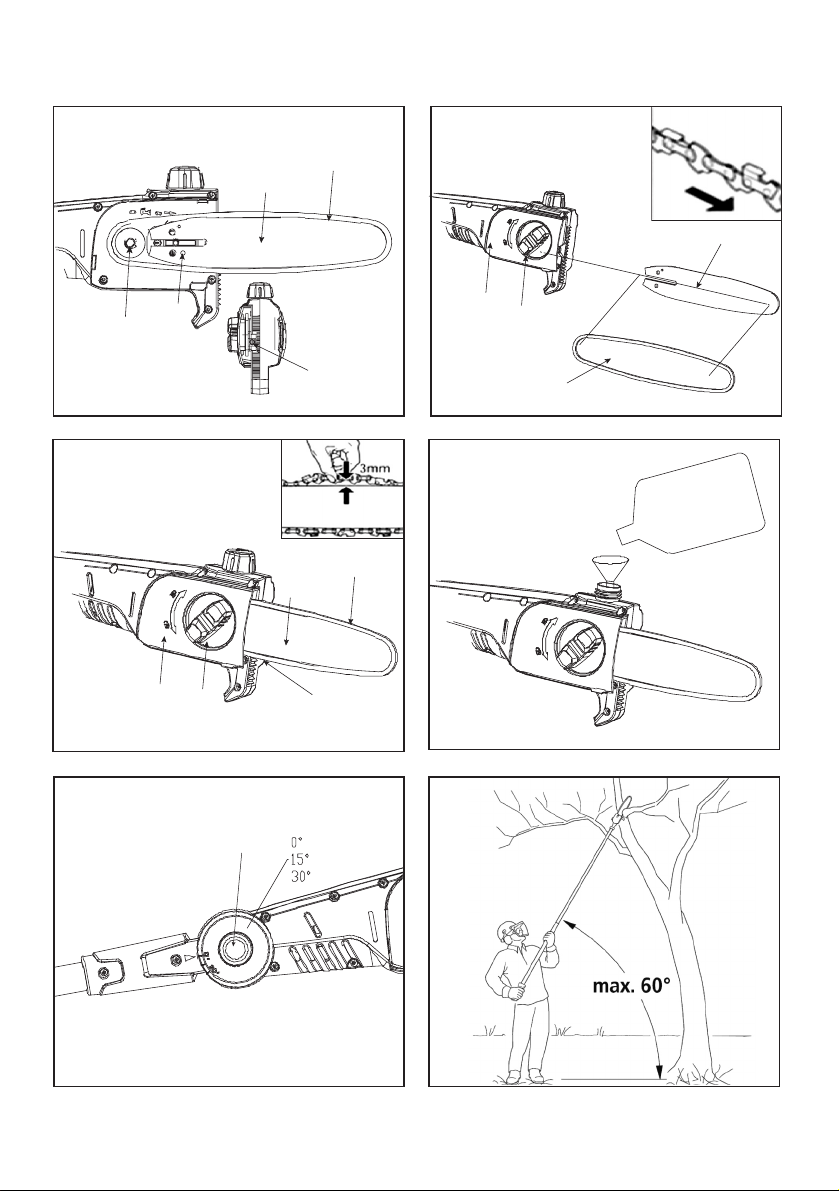 3mm

0°
15°
30°

max. 60°