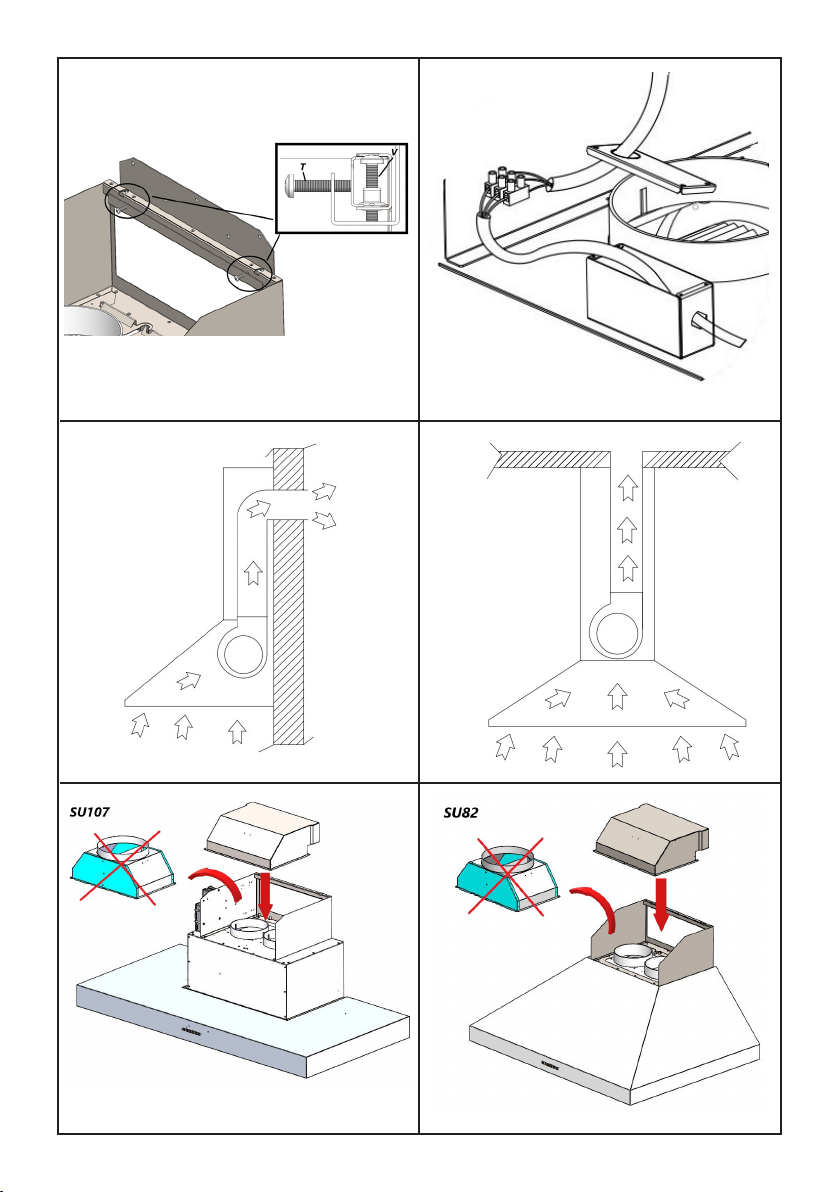 T
V

SU107

SU82