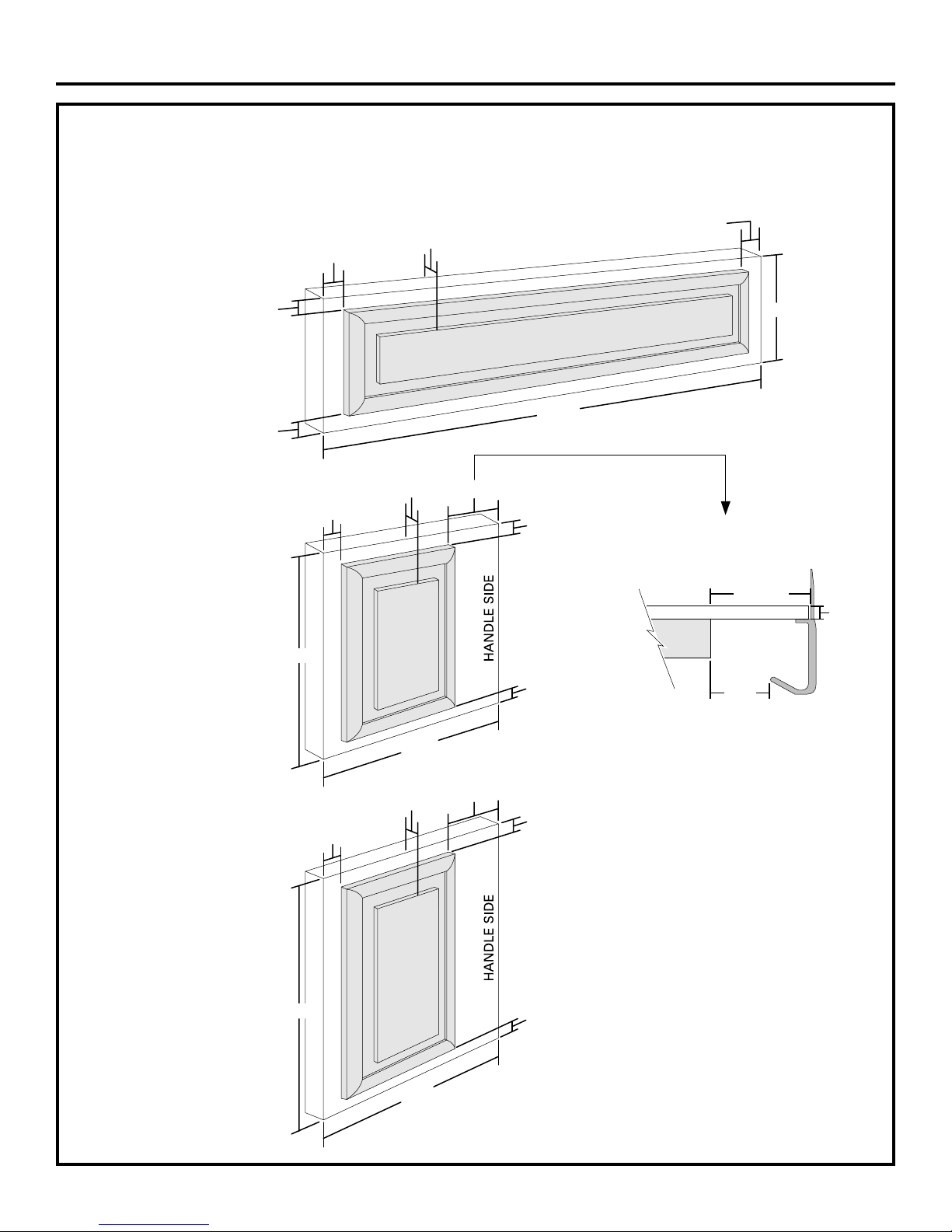 HANDLE SIDE

HANDLE SIDE