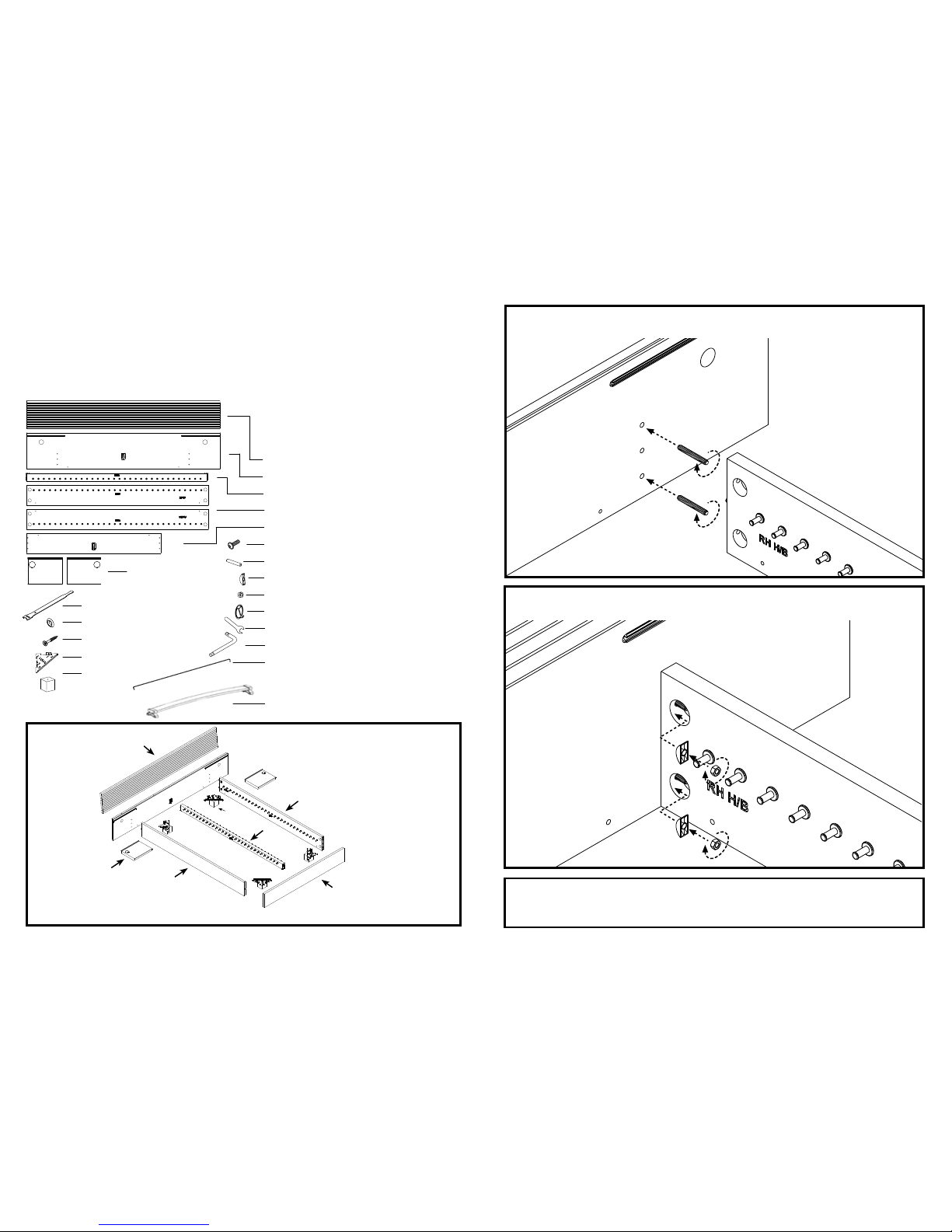 RH H/B

RH H/B