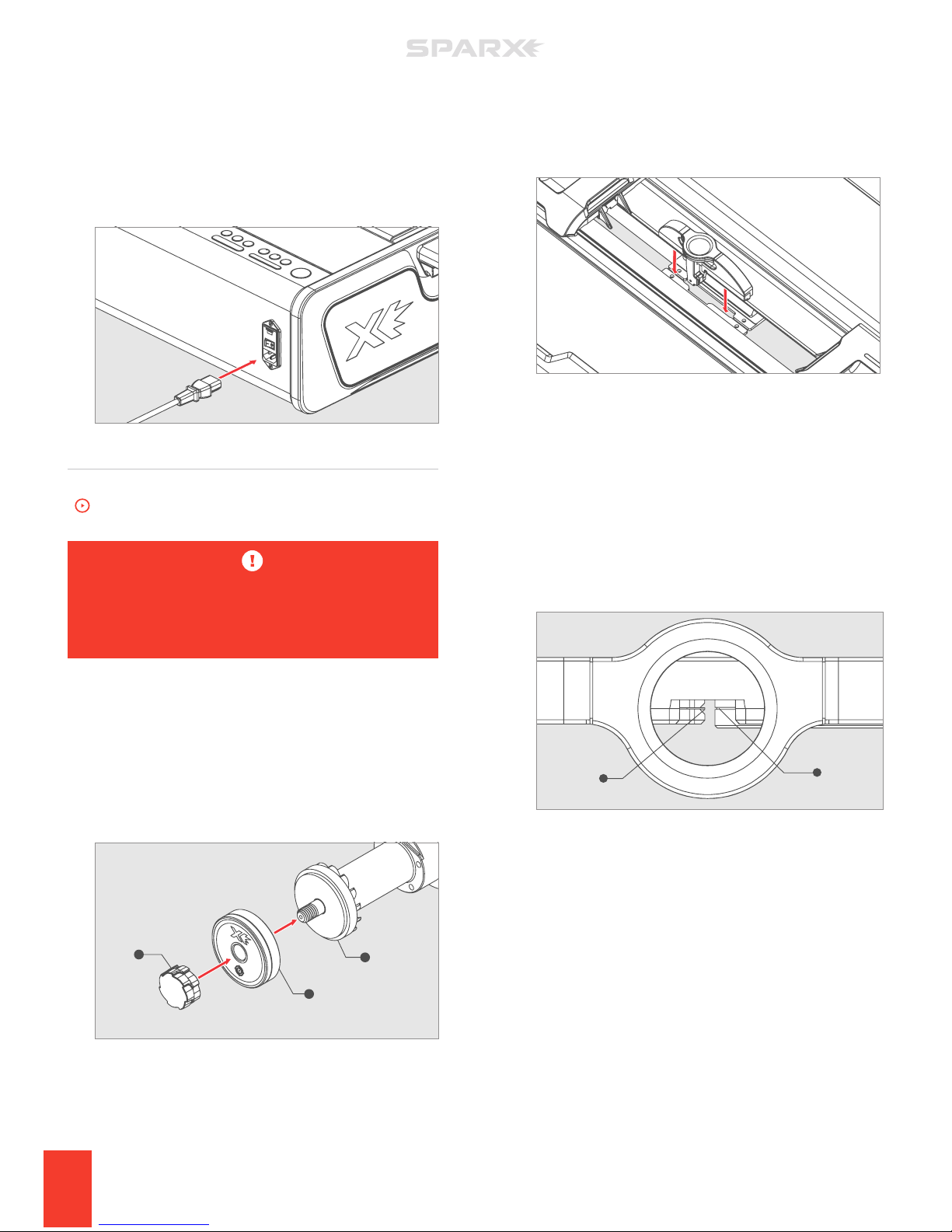 SPARX