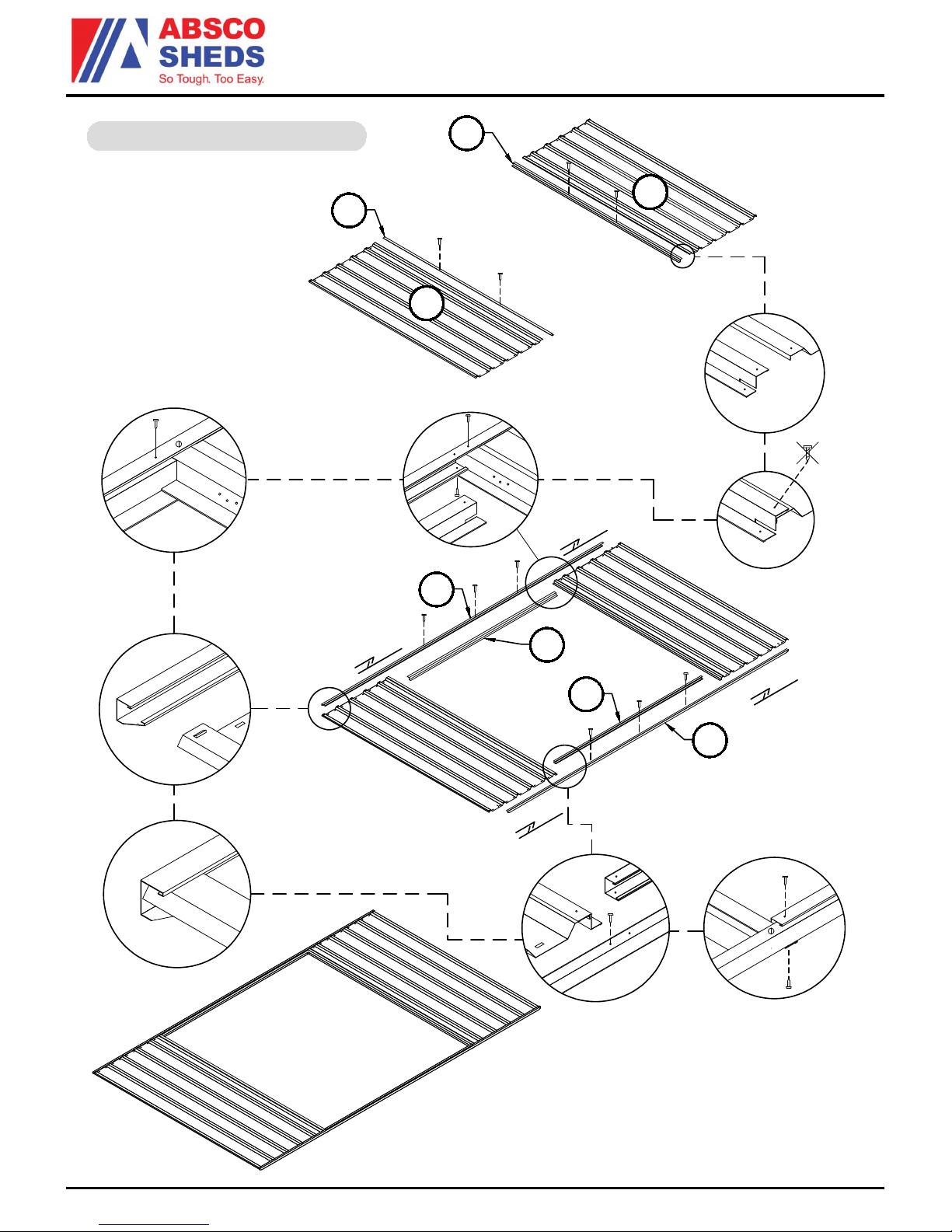 ABSCO SHEDS
So Tough. Too Easy.