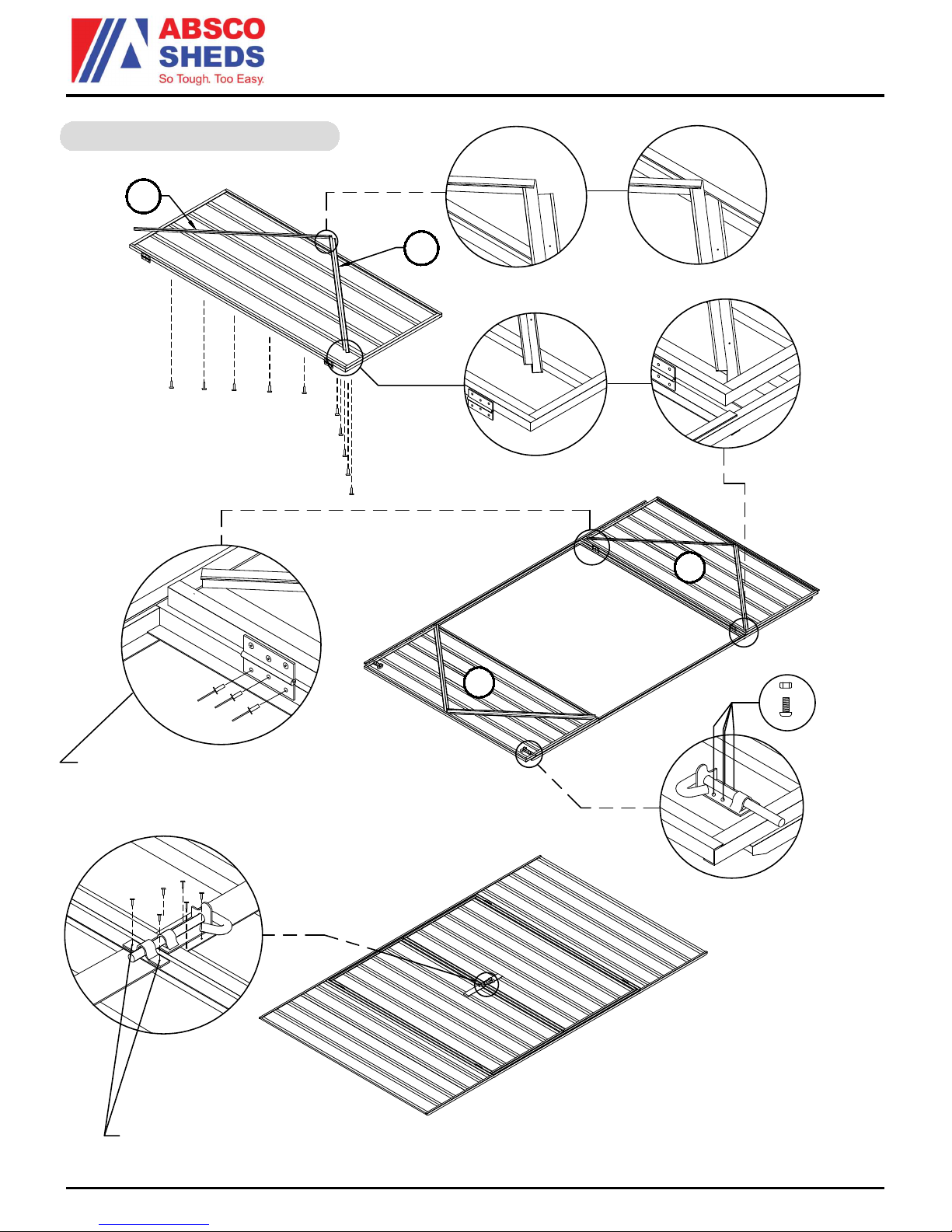 ABSCO SHEDS
So Tough. Too Easy.