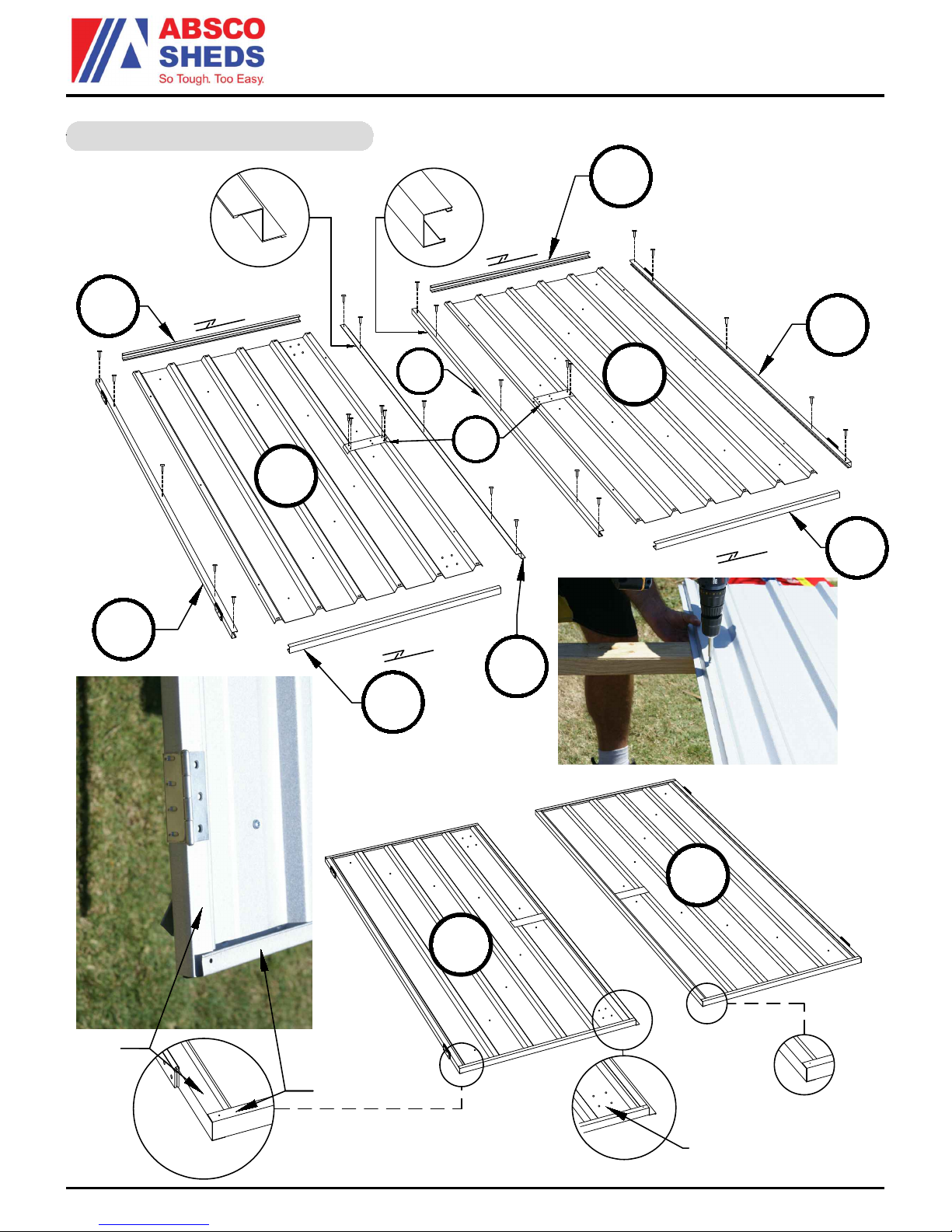 ABSCO SHEDS
So Tough. Too Easy.