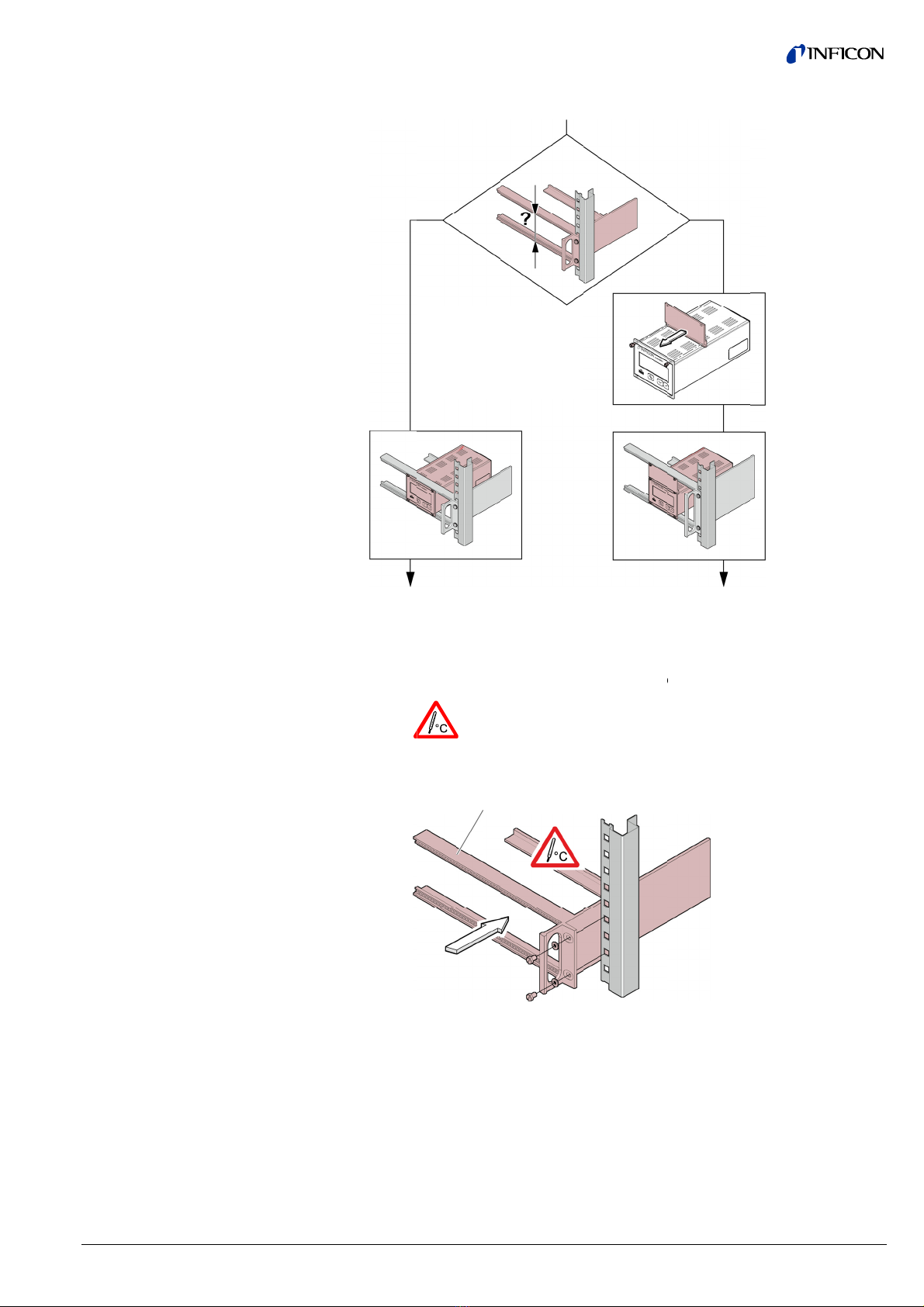 INFICON

?

°C

°C