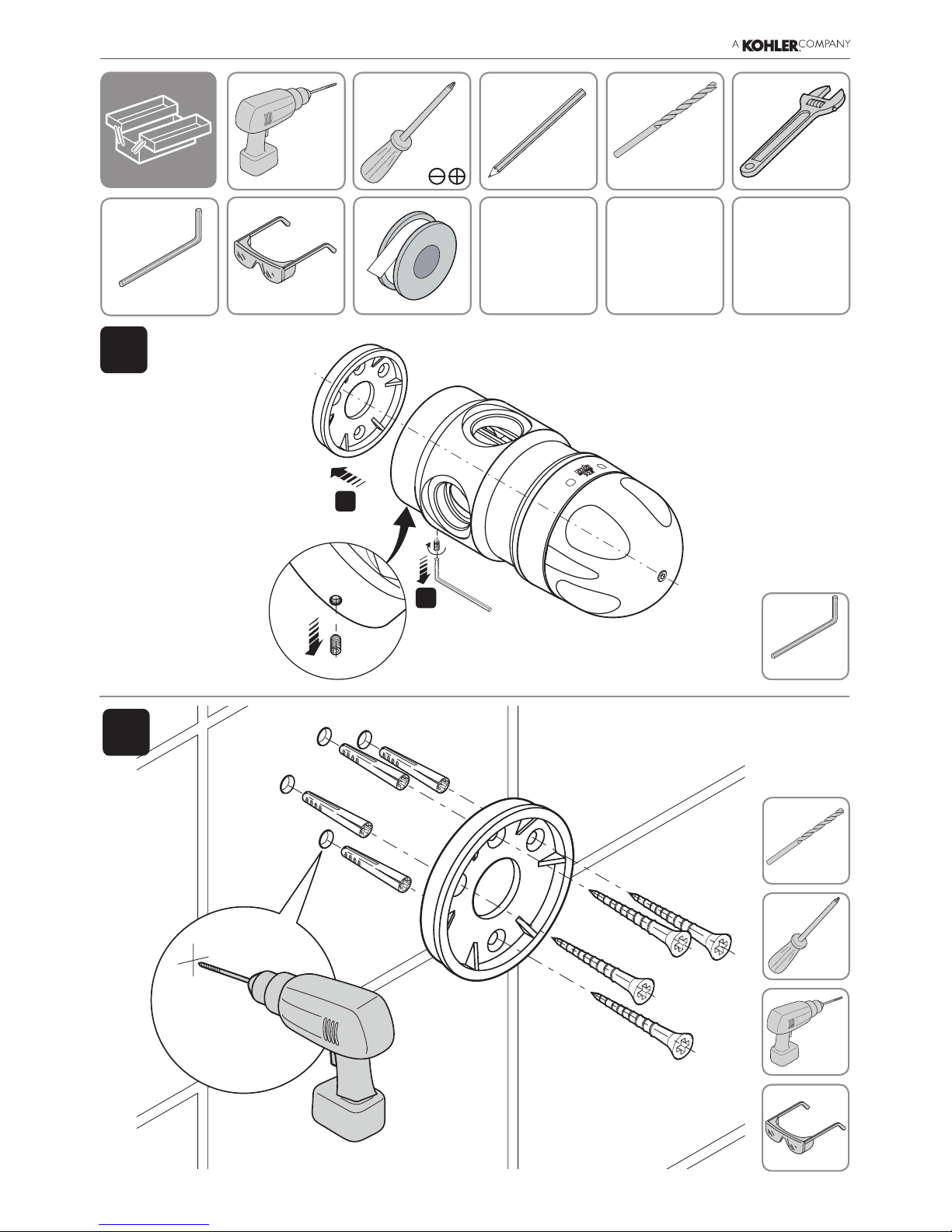 A KOHLER COMPANY