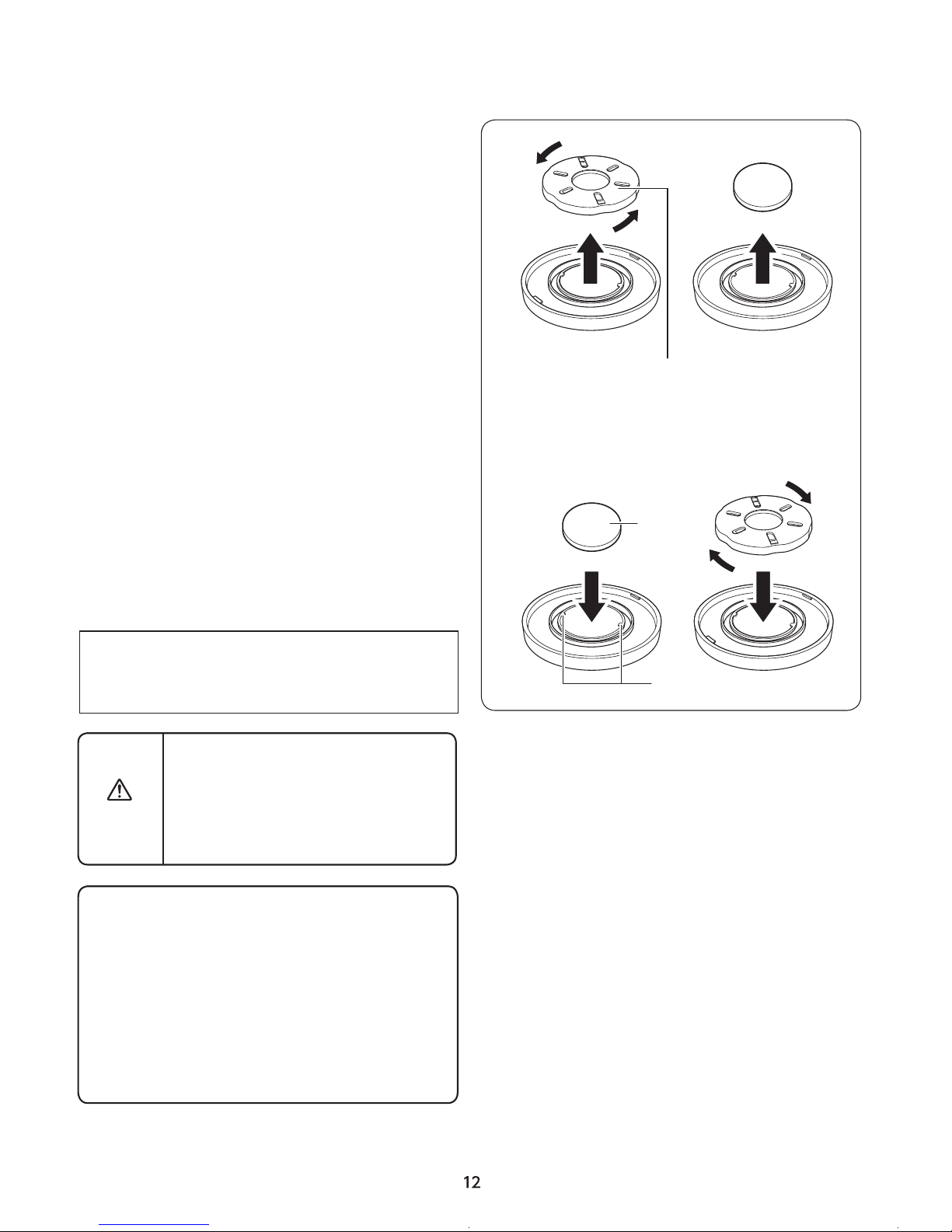 12