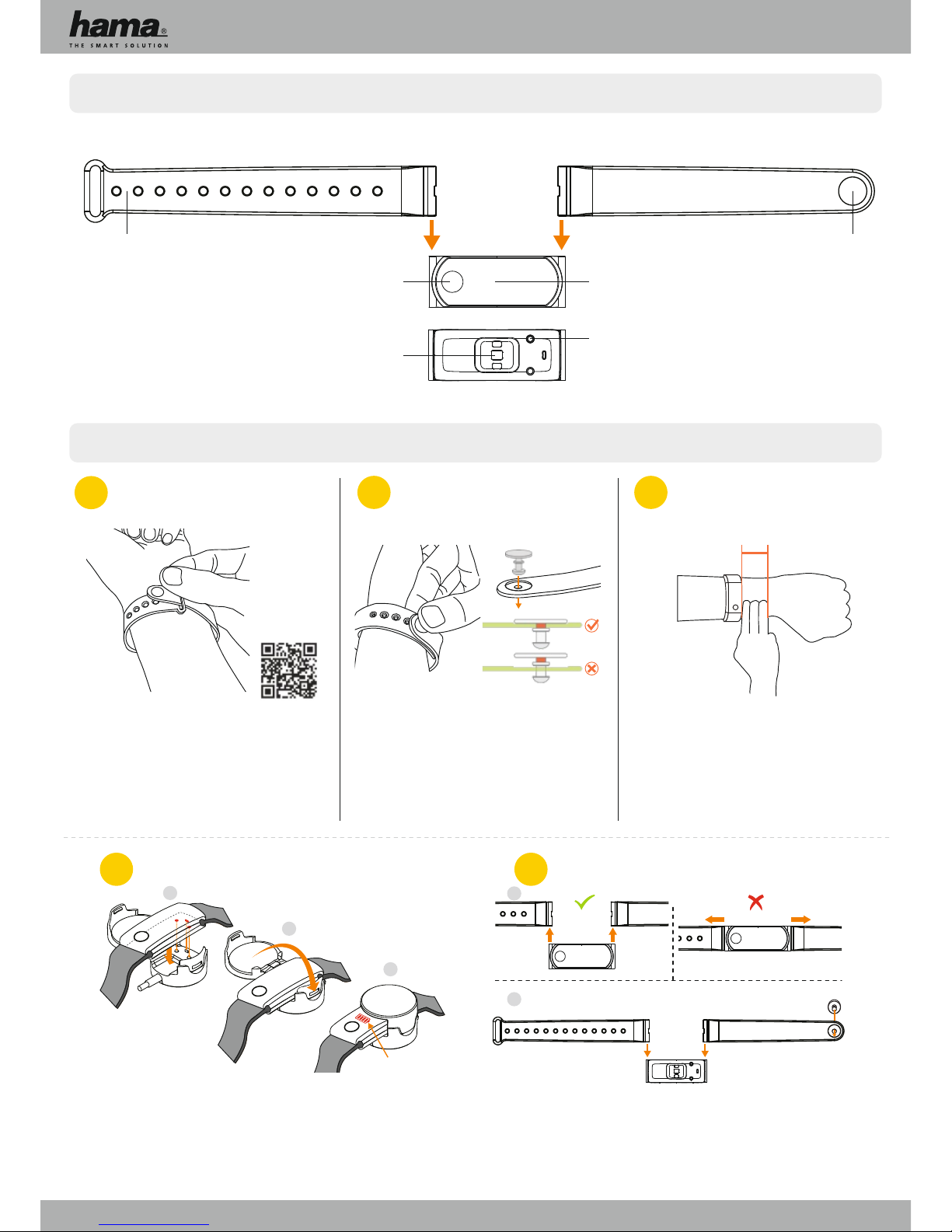 hama®
THE SMART SOLUTION