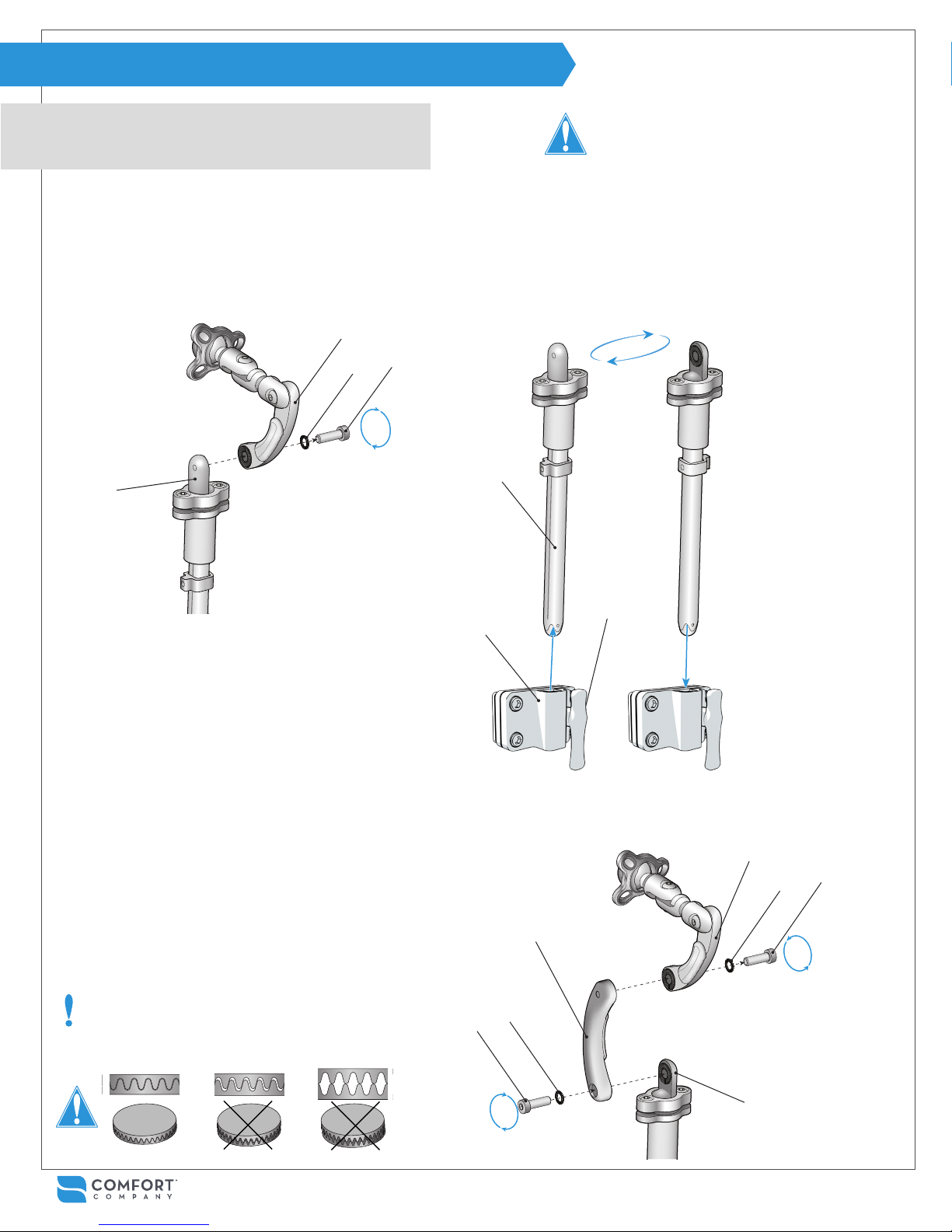 COMFORT
COMPANY