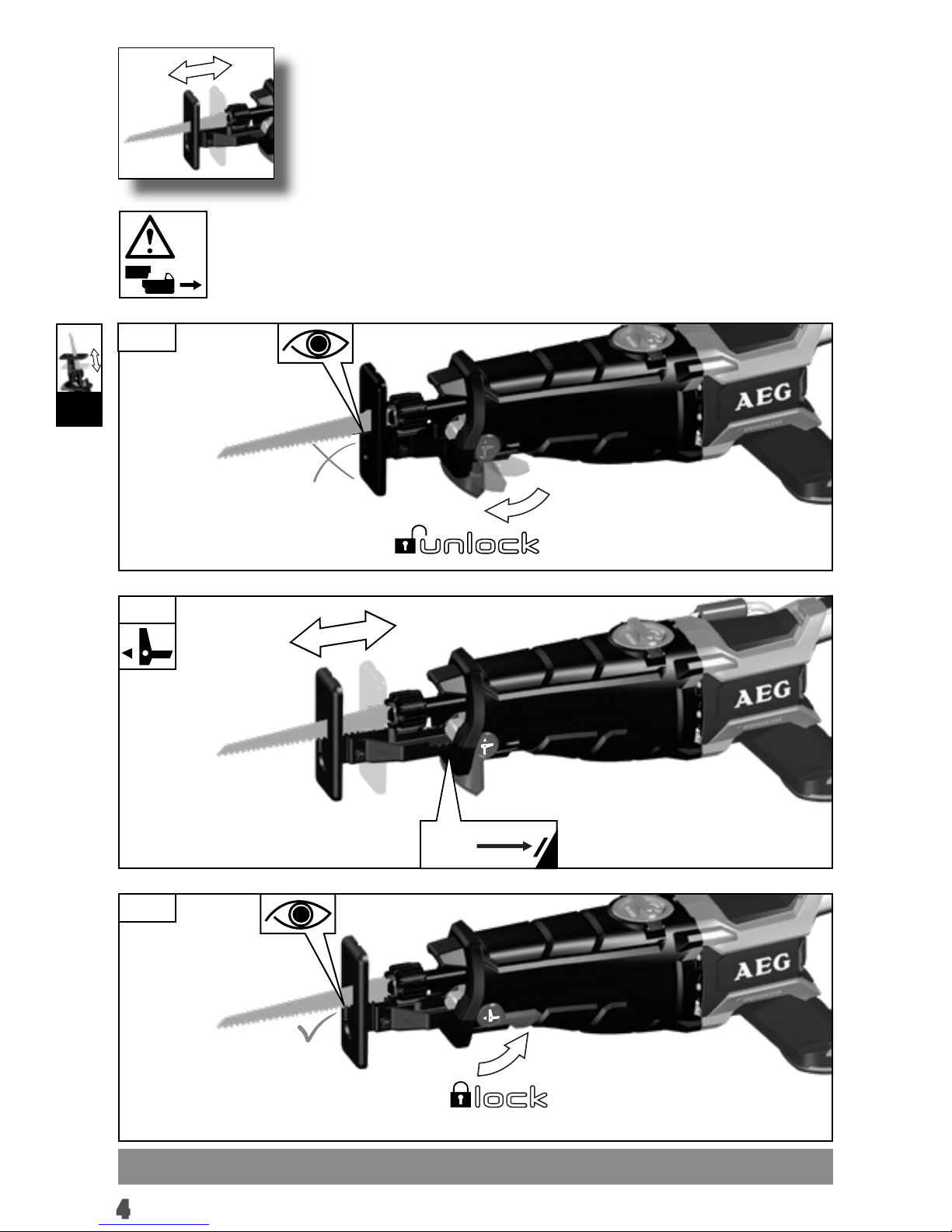 AEG

unlock

AEG

AEG

lock

4