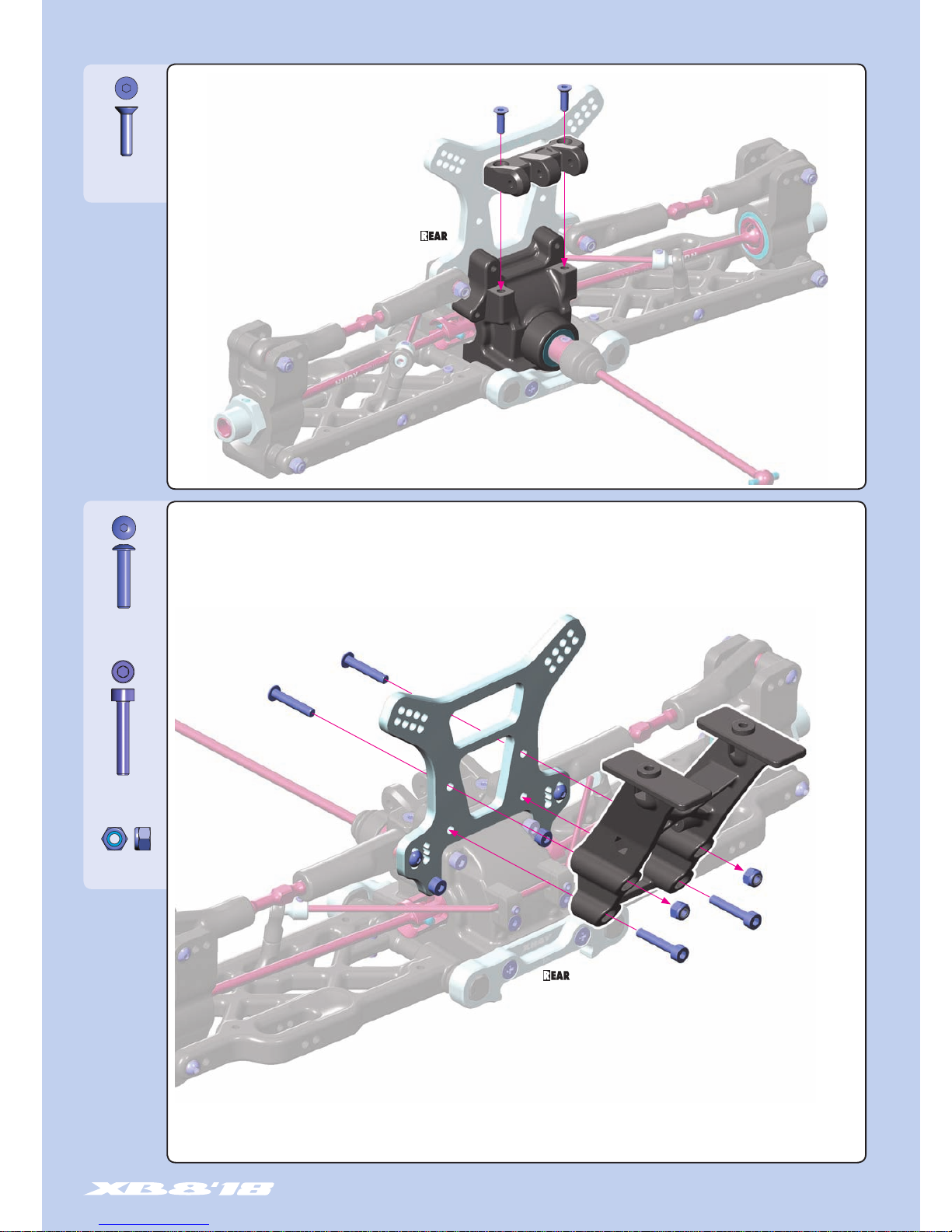 REAR

REAR

XB8'18