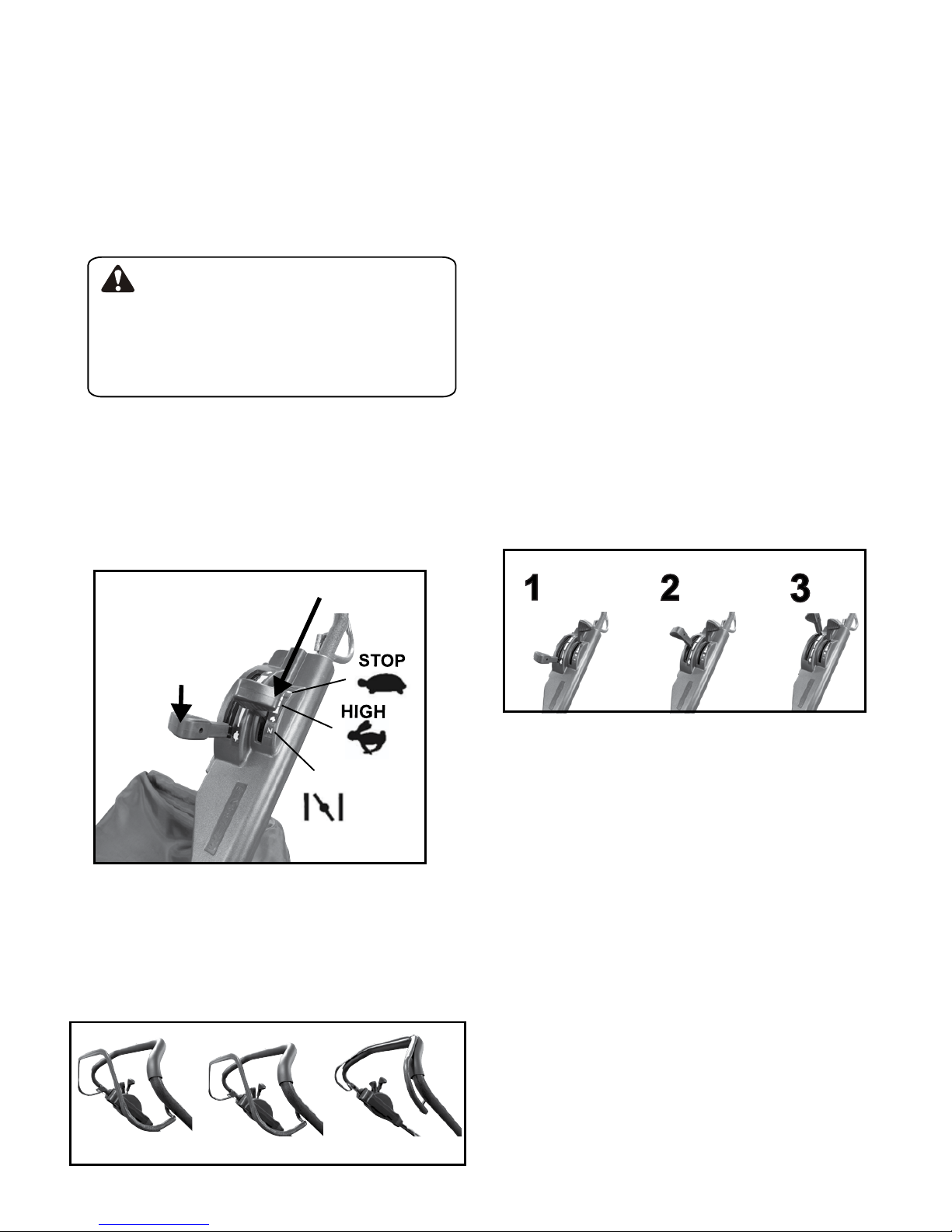 STOP

HIGH

1

2

3