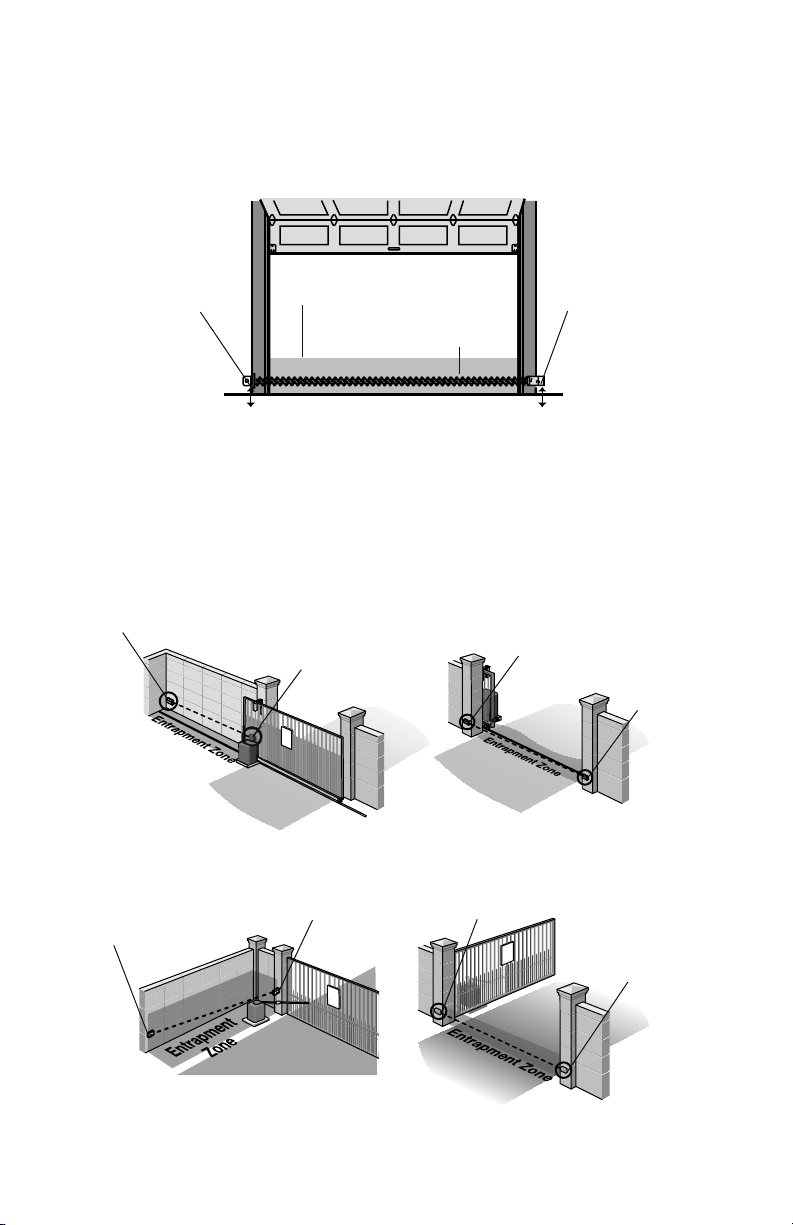 Entrapment Zone

Entrapment Zone

Entrapment Zone

Entrapment Zone