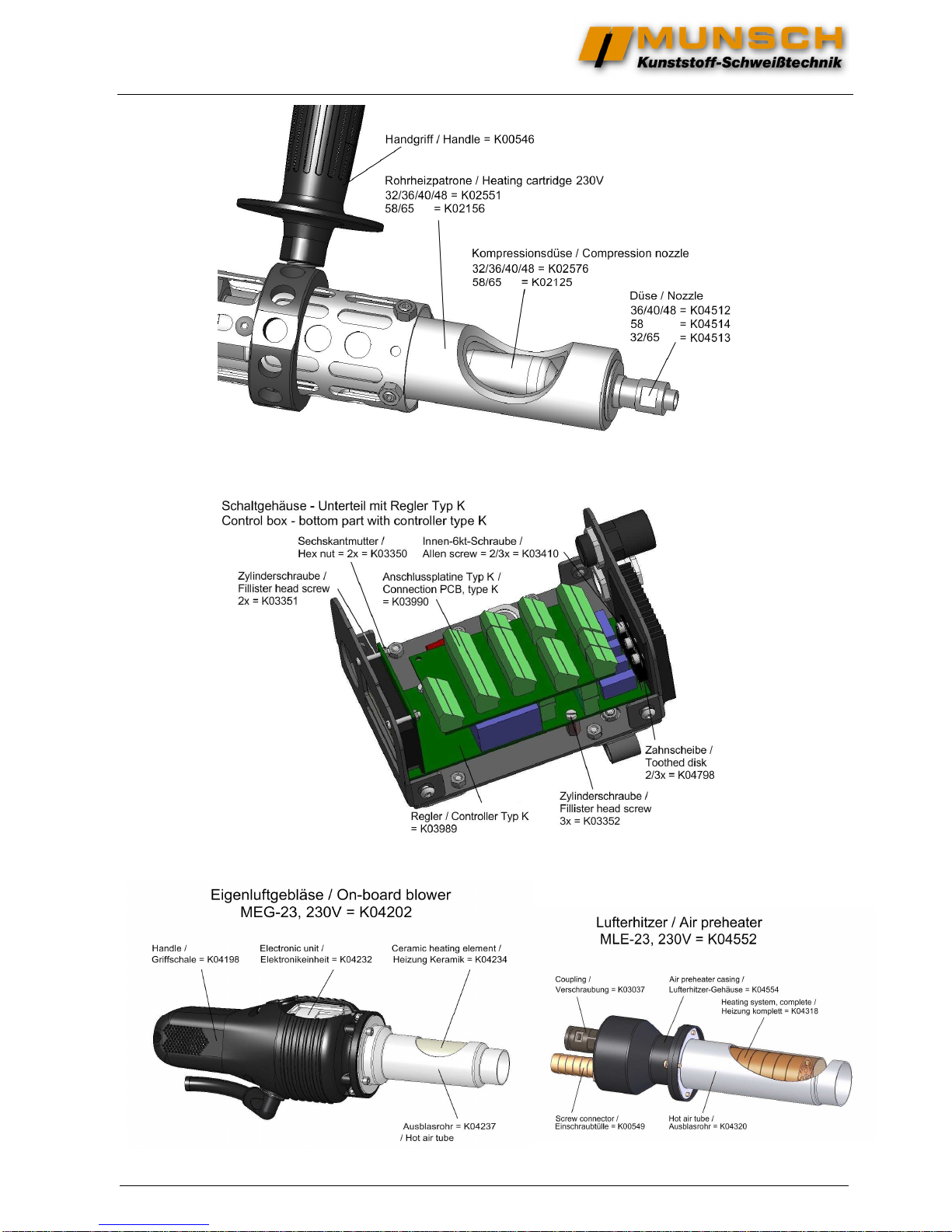 MUNSCH
Kunststoff-Schweißtechnik

Handgriff / Handle = K00546

Rohrheizpatrone / Heating cartridge 230V
32/36/40/48 = K02551
58/65 = K02156

Kompressionsdüse / Compression nozzle
32/36/40/48 = K02576
58/65 = K02125

Düse / Nozzle
36/40/48 = K04512
58 = K04514
32/65 = K04513

Schaltgehäuse - Unterteil mit Regler Typ K
Control box - bottom part with controller type K

Sechskantmutter /
Hex nut = 2x = K03350

Innen-6kt-Schraube /
Allen screw = 2/3x = K03410

Zylinderschraube /
Fillister head screw
2x = K03351

Anschlussplatine Typ K /
Connection PCB, type K
= K03990

Zahnscheibe /
Toothed disk
2/3x = K04798

Zylinderschraube /
Fillister head screw
3x = K03352

Regler / Controller Typ K
= K03989

Eigenluftgebläse / On-board blower
MEG-23, 230V = K04202

Handle /
Griffschale = K04198

Electronic unit /
Elektronikeinheit = K04232

Ceramic heating element /
Heizung Keramik = K04234

Ausblasrohr = K04237
/ Hot air tube

Lufterhitzer / Air preheater
MLE-23, 230V = K04552

Coupling /
Verschraubung = K03037

Air preheater casing /
Lufterhitzer-Gehäuse = K04554

Heating system, complete /
Heizung komplett = K04318

Screw connector /
Einschraubtülle = K00549

Hot air tube /
Ausblasrohr = K04320