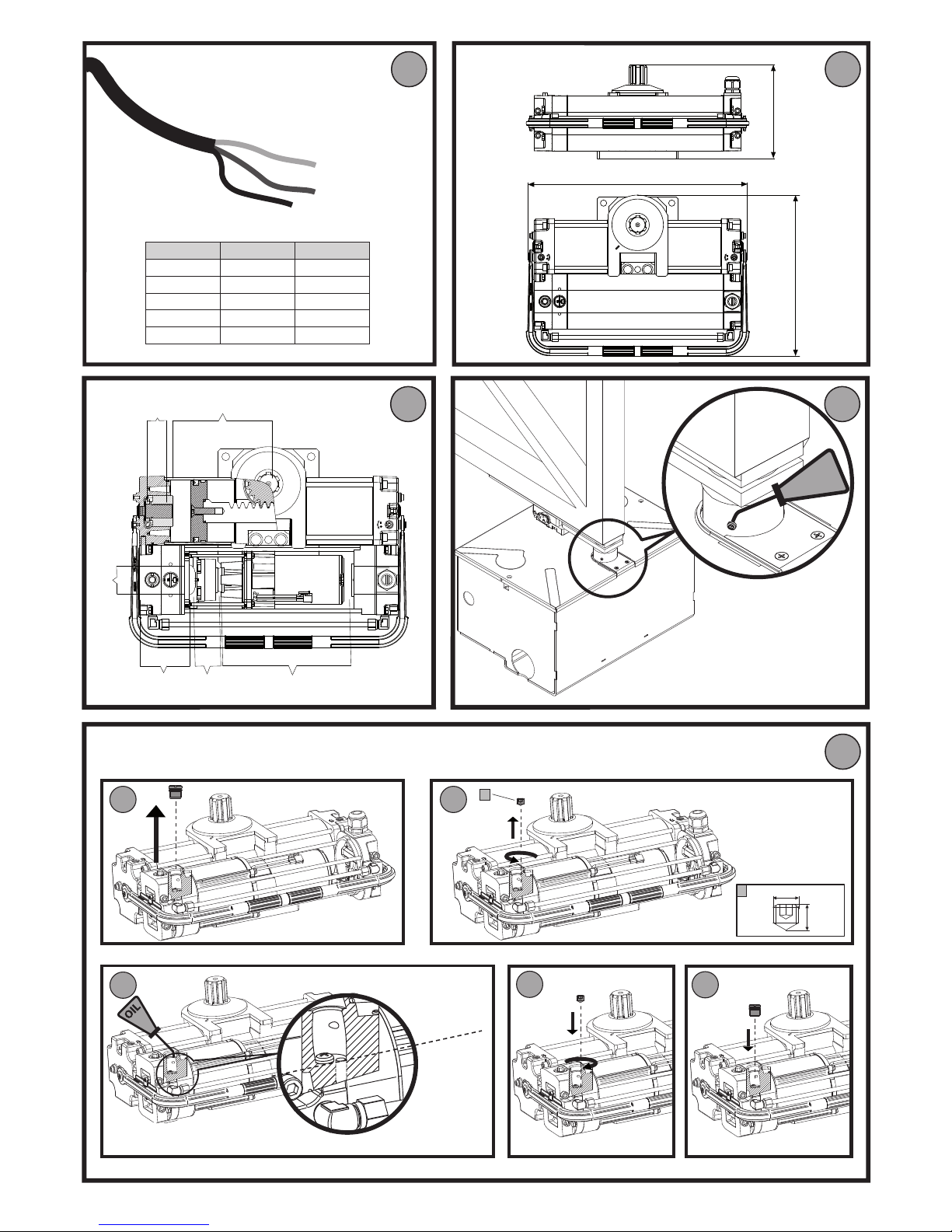 OIL