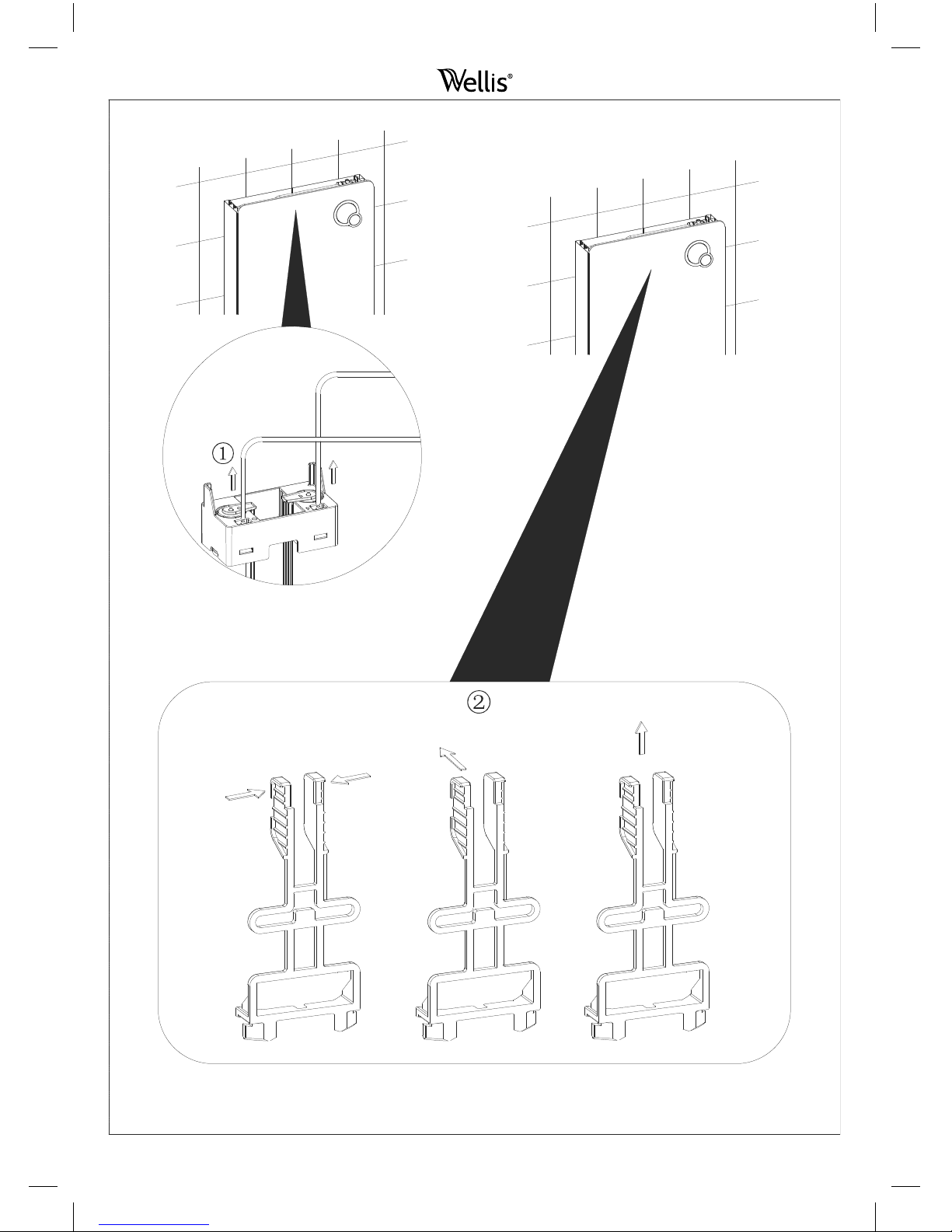 Wellis®

①

②