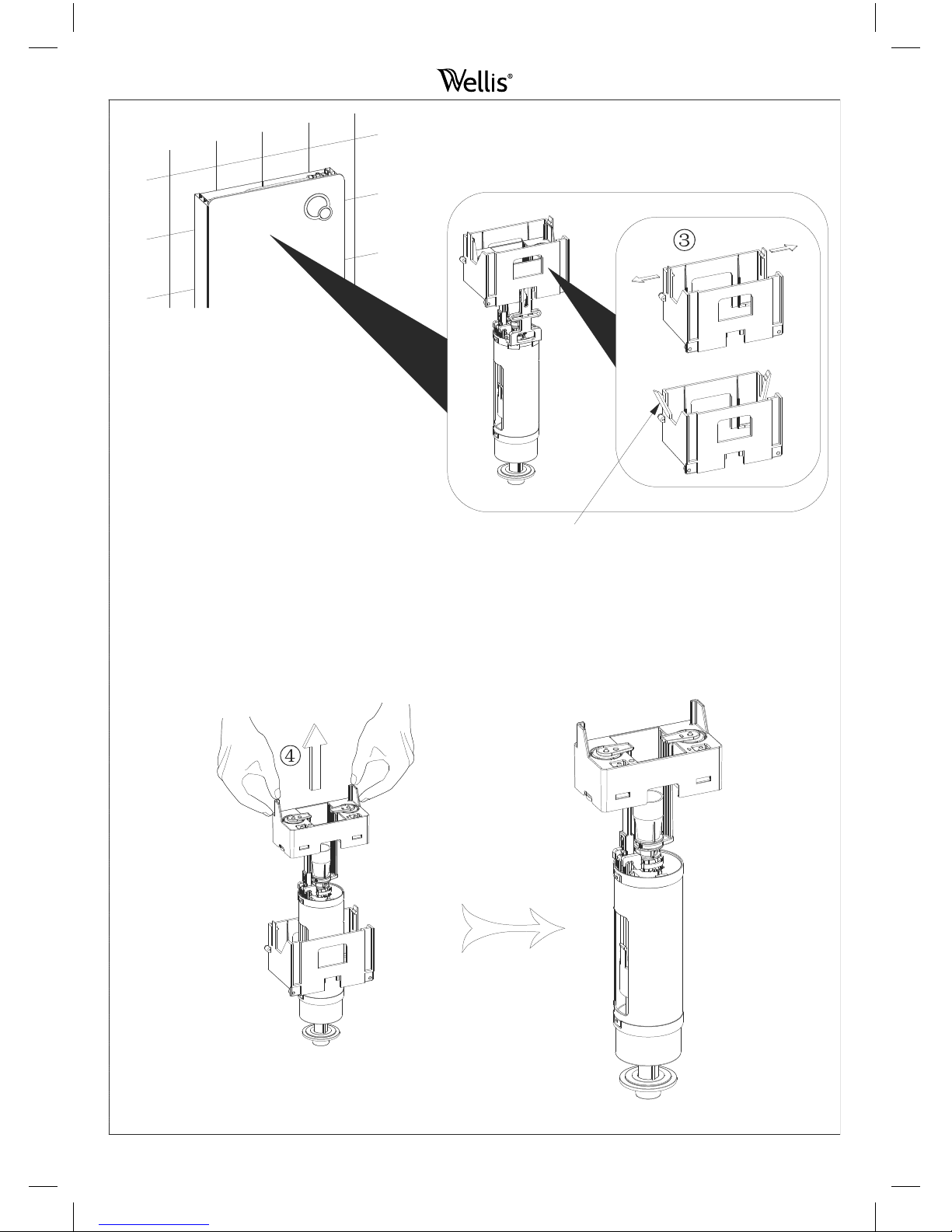 Wellis®

③

④