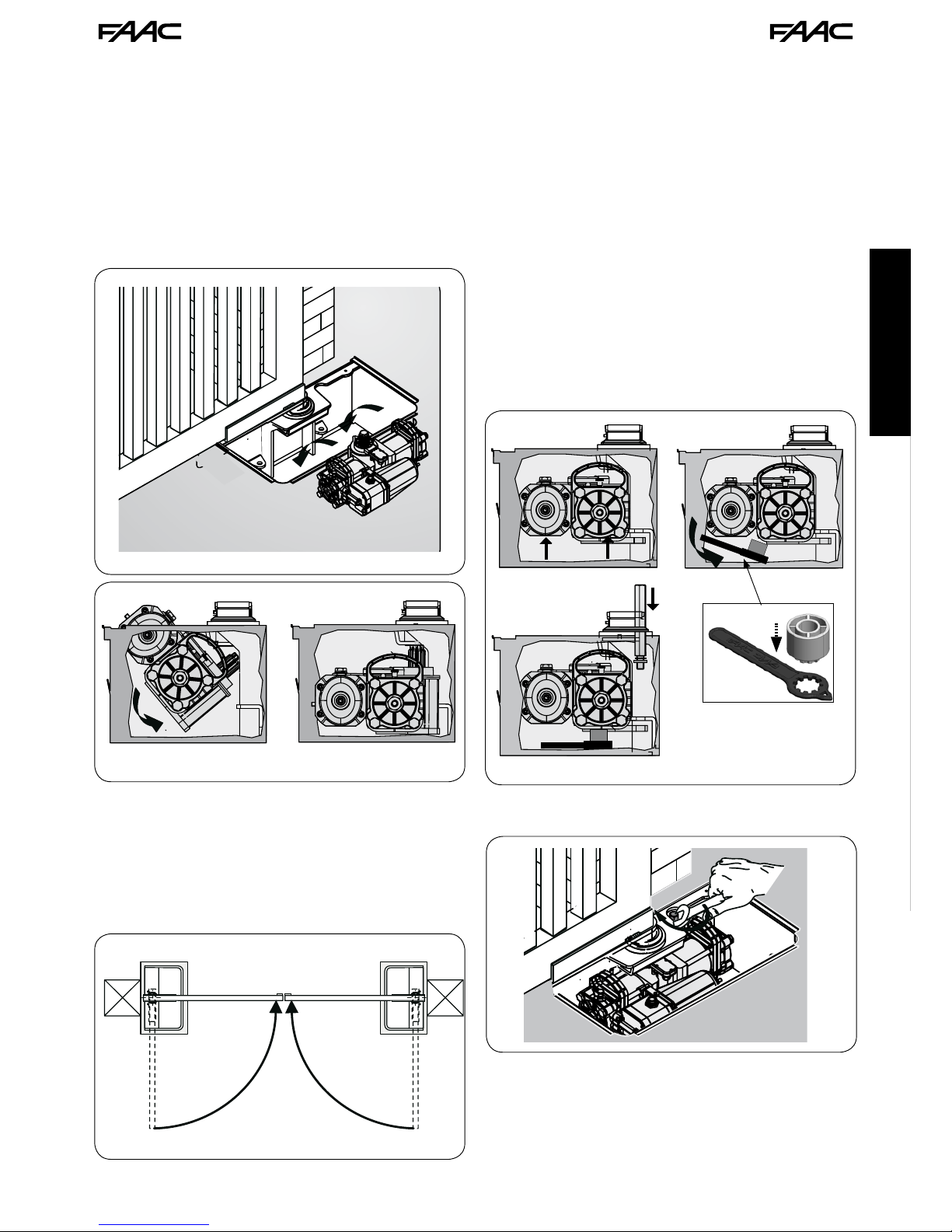 FAAC

FAAC