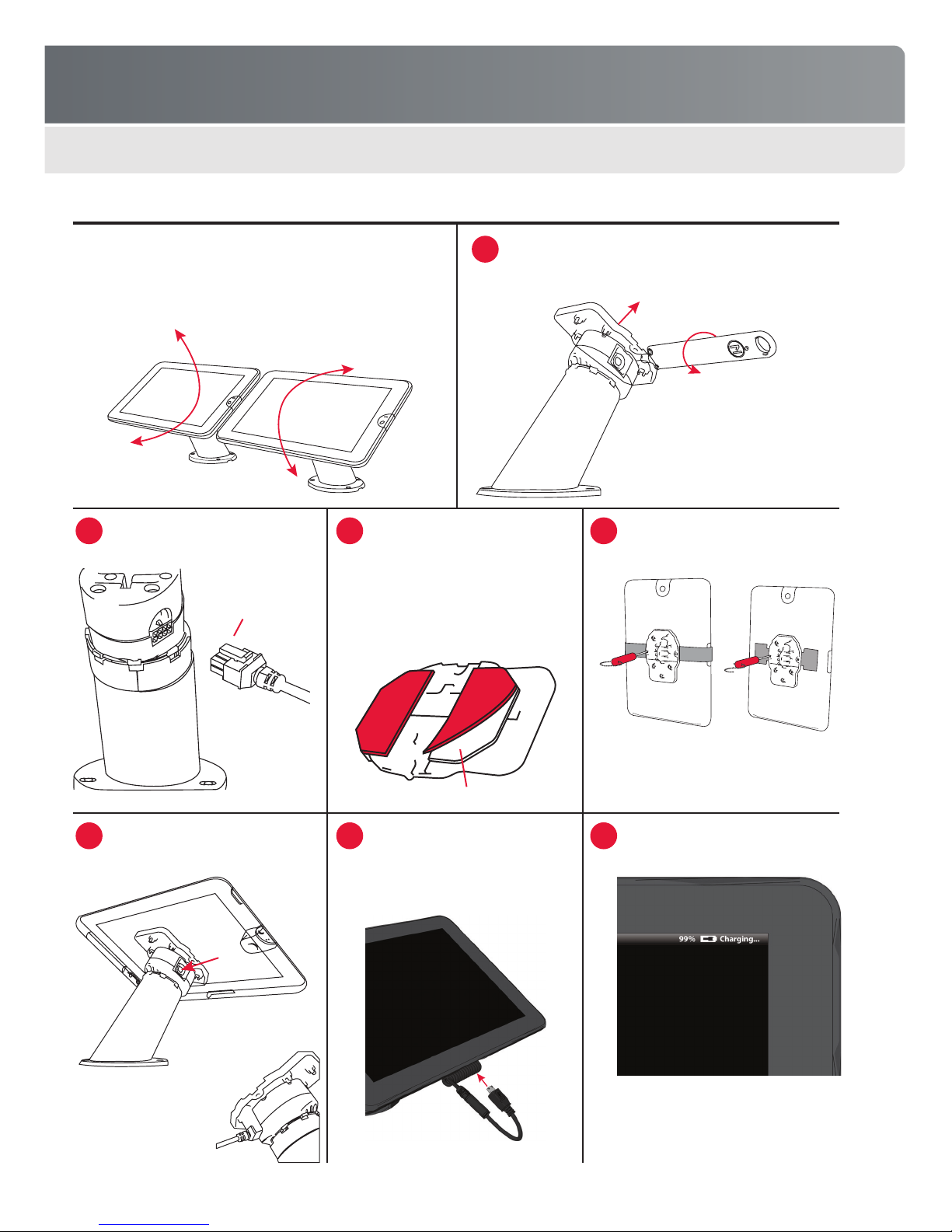 99% Charging...